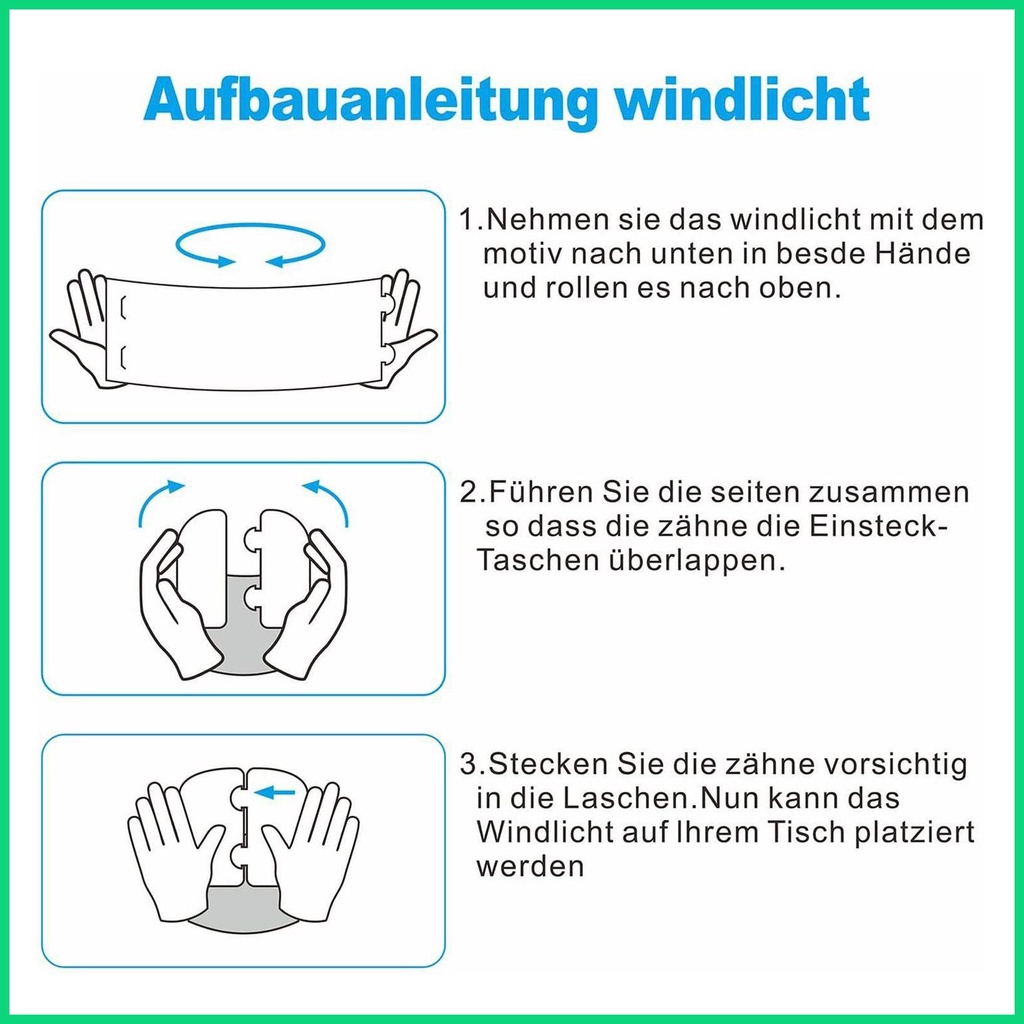 Aufbauanleitung windlicht

1.Nehmen sie das windlicht mit dem motiv nach unten in besde Hände und rollen es nach oben.

2.Führen Sie die seiten zusammen so dass die zähne die Einsteck-Taschen überlappen.

3.Stecken Sie die zähne vorsichtig in die Laschen.Nun kann das Windlicht auf Ihrem Tisch platziert werden