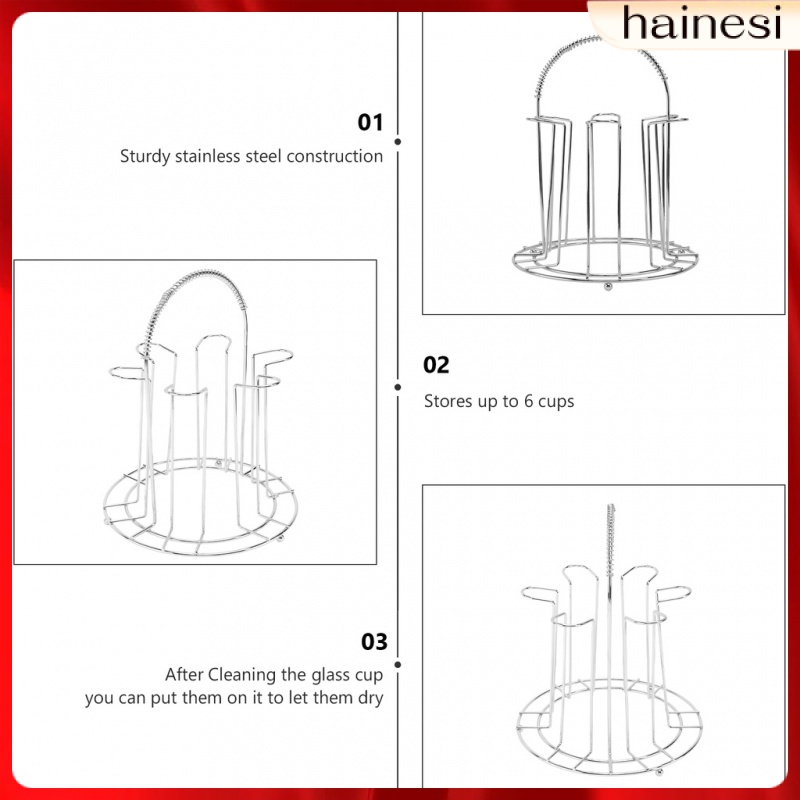 hainesi

01

Sturdy stainless steel construction

02

Stores up to 6 cups

03

After Cleaning the glass cup you can put them on it to let them dry