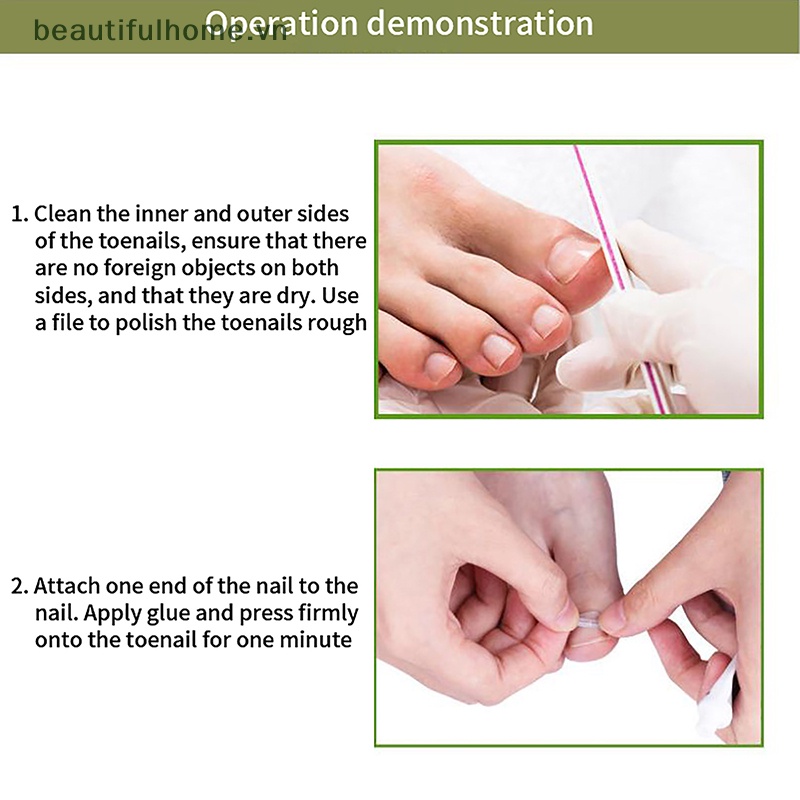 beautifulhome.vn

Operation demonstration

1. Clean the inner and outer sides of the toenails, ensure that there are no foreign objects on both sides, and that they are dry. Use a file to polish the toenails rough

2. Attach one end of the nail to the nail. Apply glue and press firmly onto the toenail for one minute