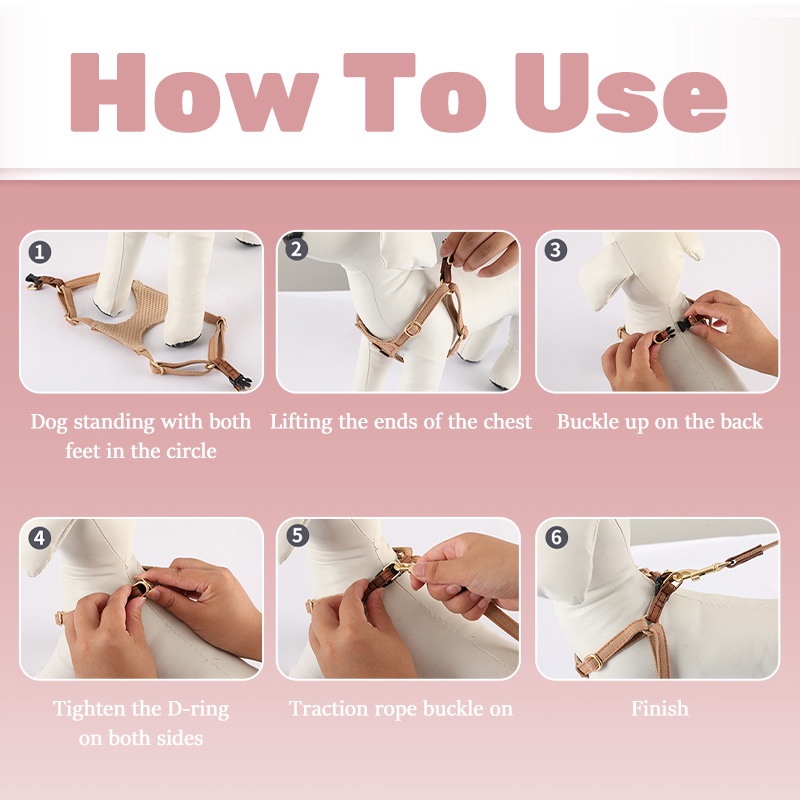 How To Use

1
Dog standing with both feet in the circle

2
Lifting the ends of the chest

3
Buckle up on the back

4
Tighten the D-ring on both sides

5
Traction rope buckle on

6
Finish