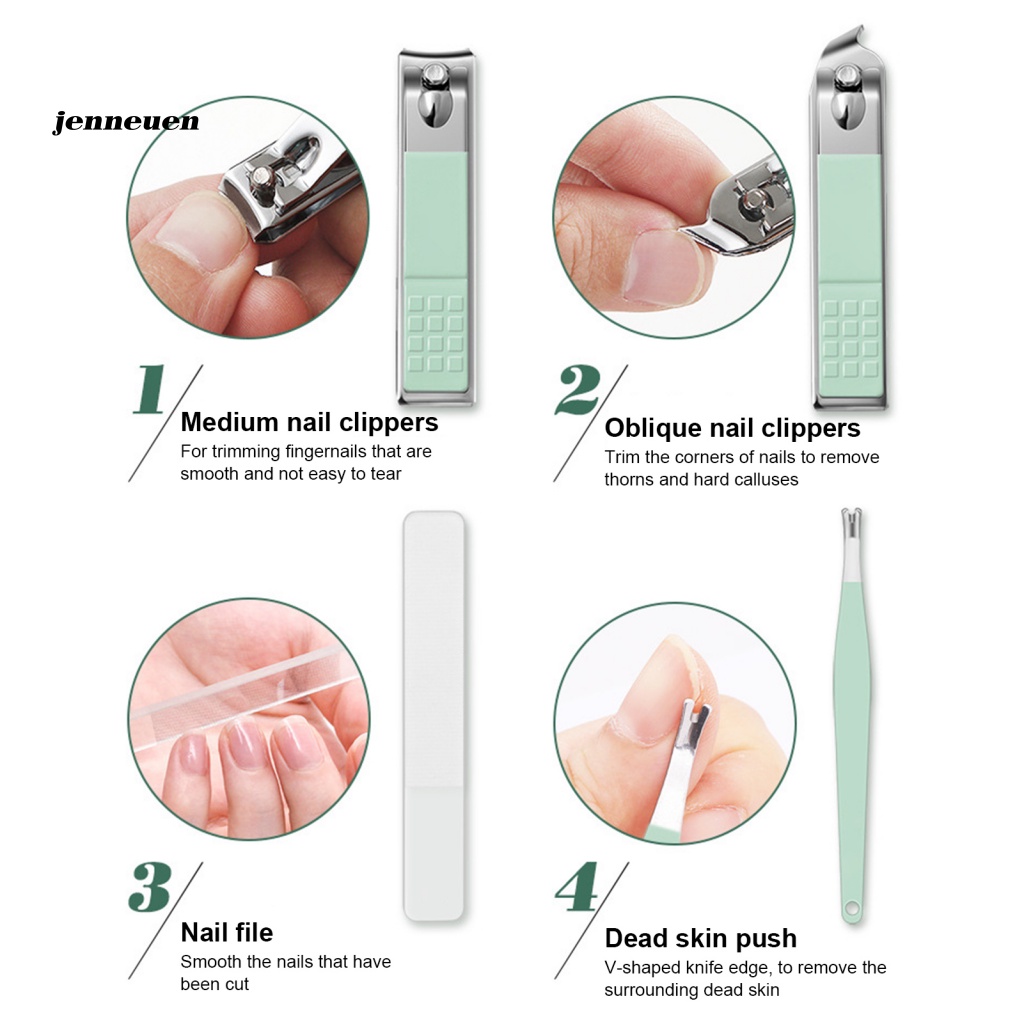 jenneuen

1

Medium nail clippers

For trimming fingernails that are smooth and not easy to tear

2

Oblique nail clippers

Trim the corners of nails to remove thorns and hard calluses

3

Nail file

Smooth the nails that have been cut

4

Dead skin push

V-shaped knife edge, to remove the surrounding dead skin