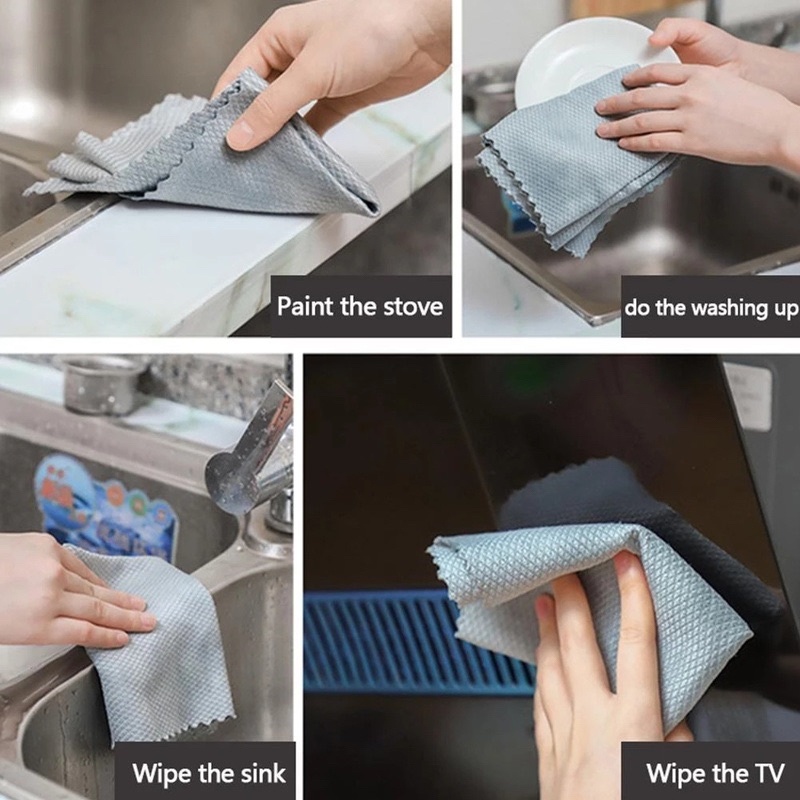 Paint the stove

do the washing up

Wipe the sink

Wipe the TV