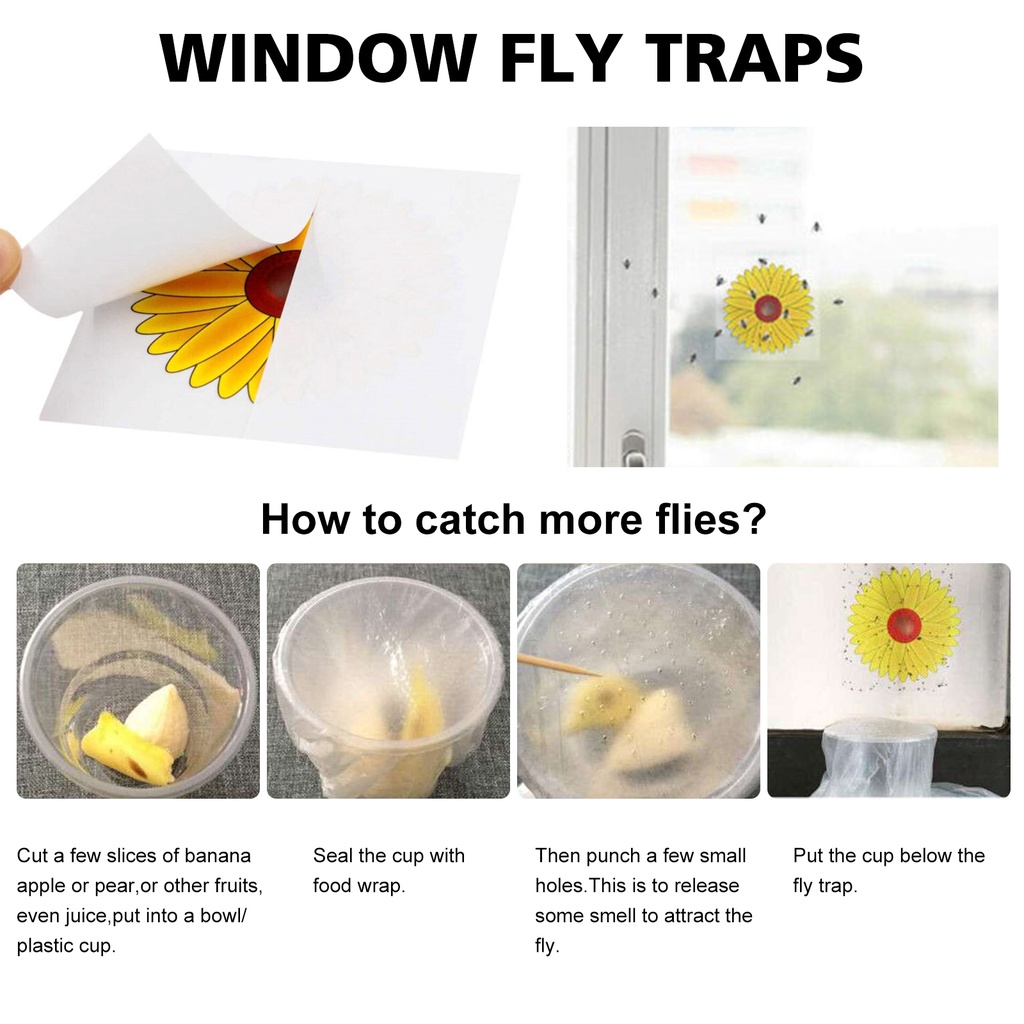 WINDOW FLY TRAPS

How to catch more flies?

Cut a few slices of banana apple or pear,or other fruits, even juice,put into a bowl/ plastic cup.

Seal the cup with food wrap.

Then punch a few small holes.This is to release some smell to attract the fly.

Put the cup below the fly trap.