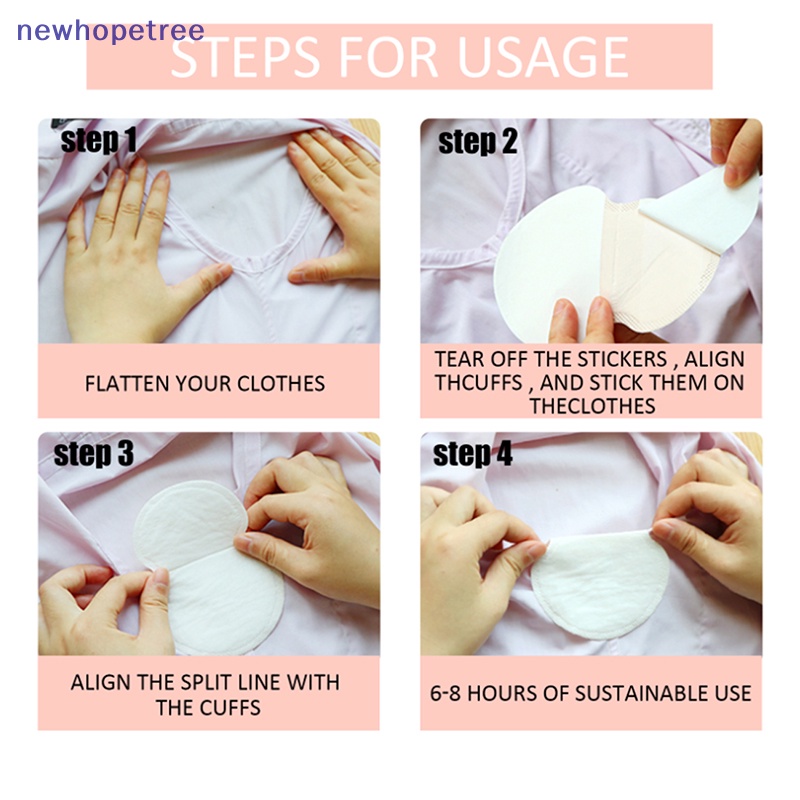 newhopetree

STEPS FOR USAGE

step 1

FLATTEN YOUR CLOTHES

step 2

TEAR OFF THE STICKERS , ALIGN THCUFFS , AND STICK THEM ON THECLOTHES

step 3

ALIGN THE SPLIT LINE WITH THE CUFFS

step 4

6-8 HOURS OF SUSTAINABLE USE