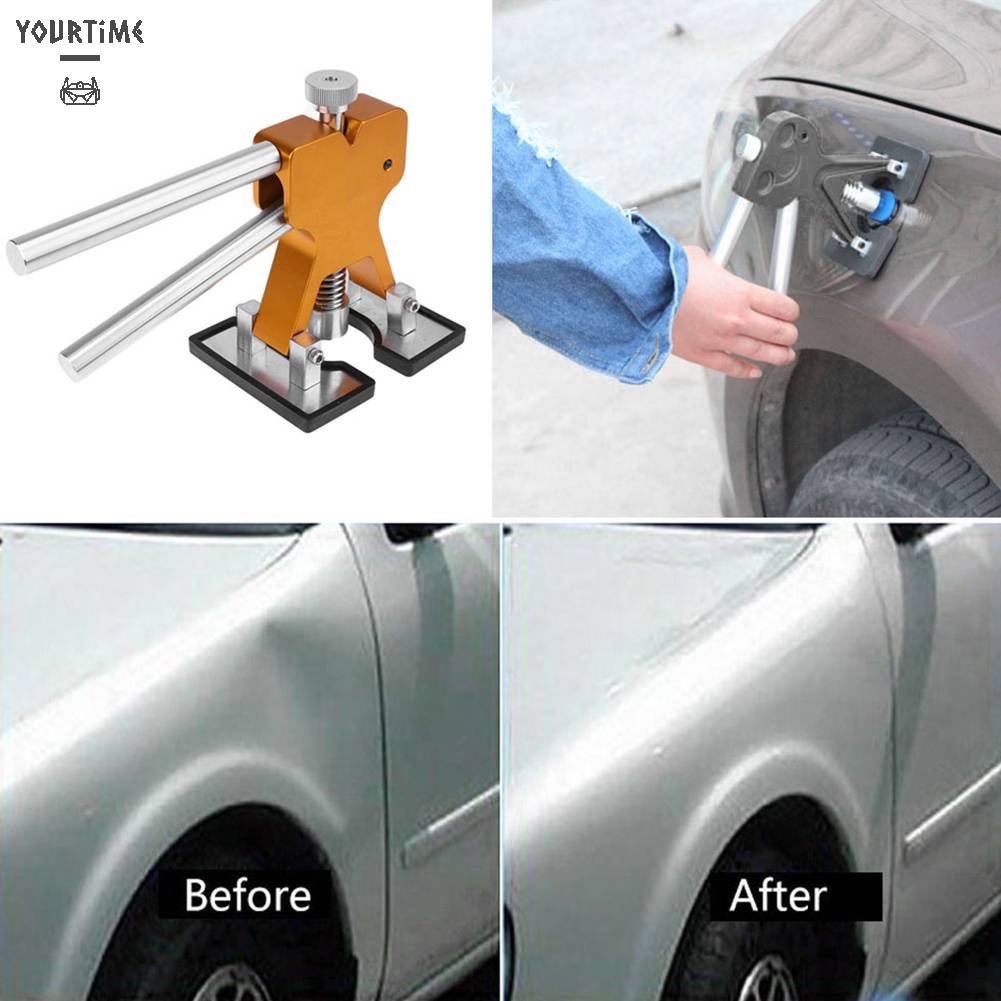 YOURTIME

Before

After