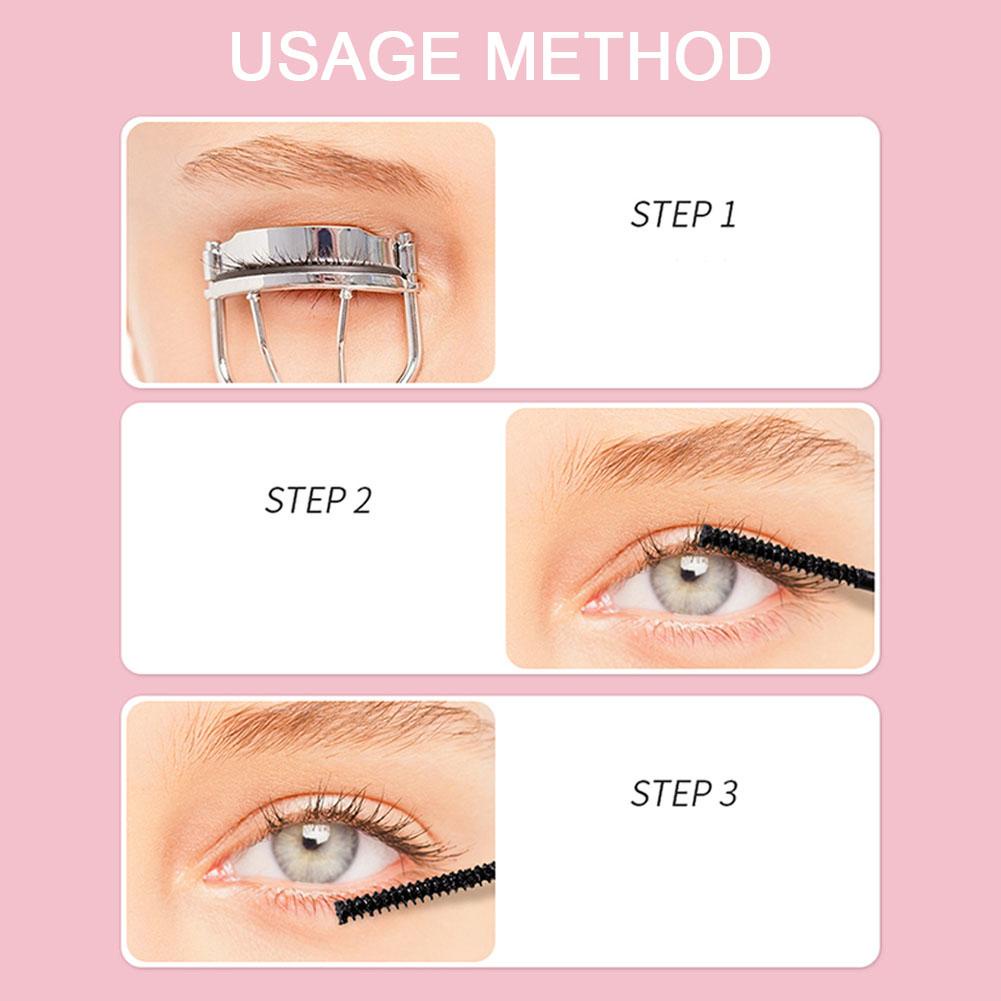 USAGE METHOD

STEP 1

STEP 2

STEP 3