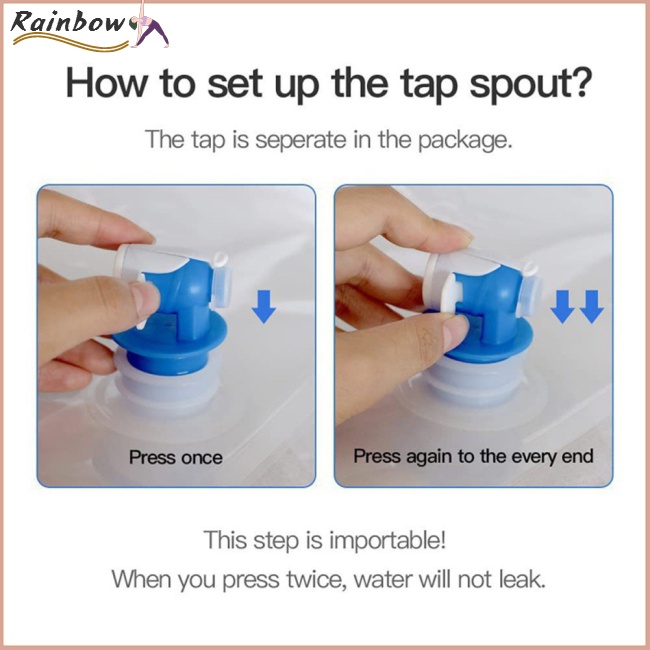 Rainbow

How to set up the tap spout?

The tap is seperate in the package.

Press once

Press again to the every end

This step is importable!

When you press twice, water will not leak.