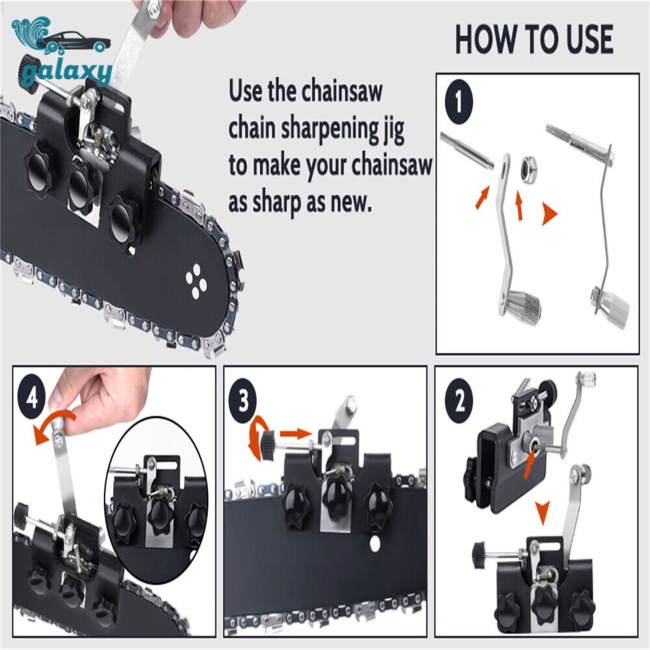 galaxy

HOW TO USE

Use the chainsaw chain sharpening jig to make your chainsaw as sharp as new.

1

4

3

2