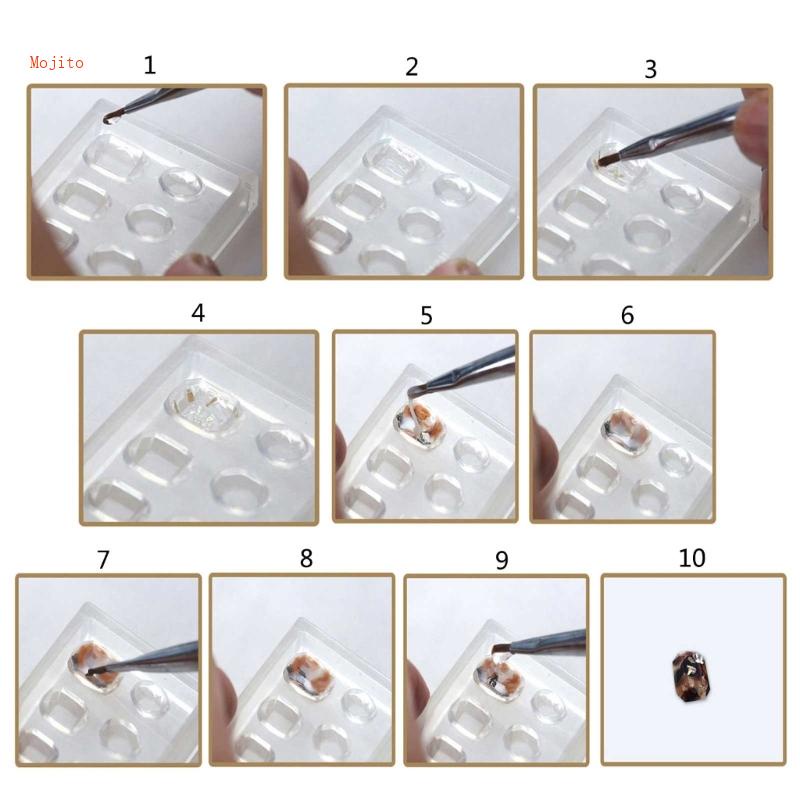 Mojito
1
2
3
4
5
6
7
8
9
10