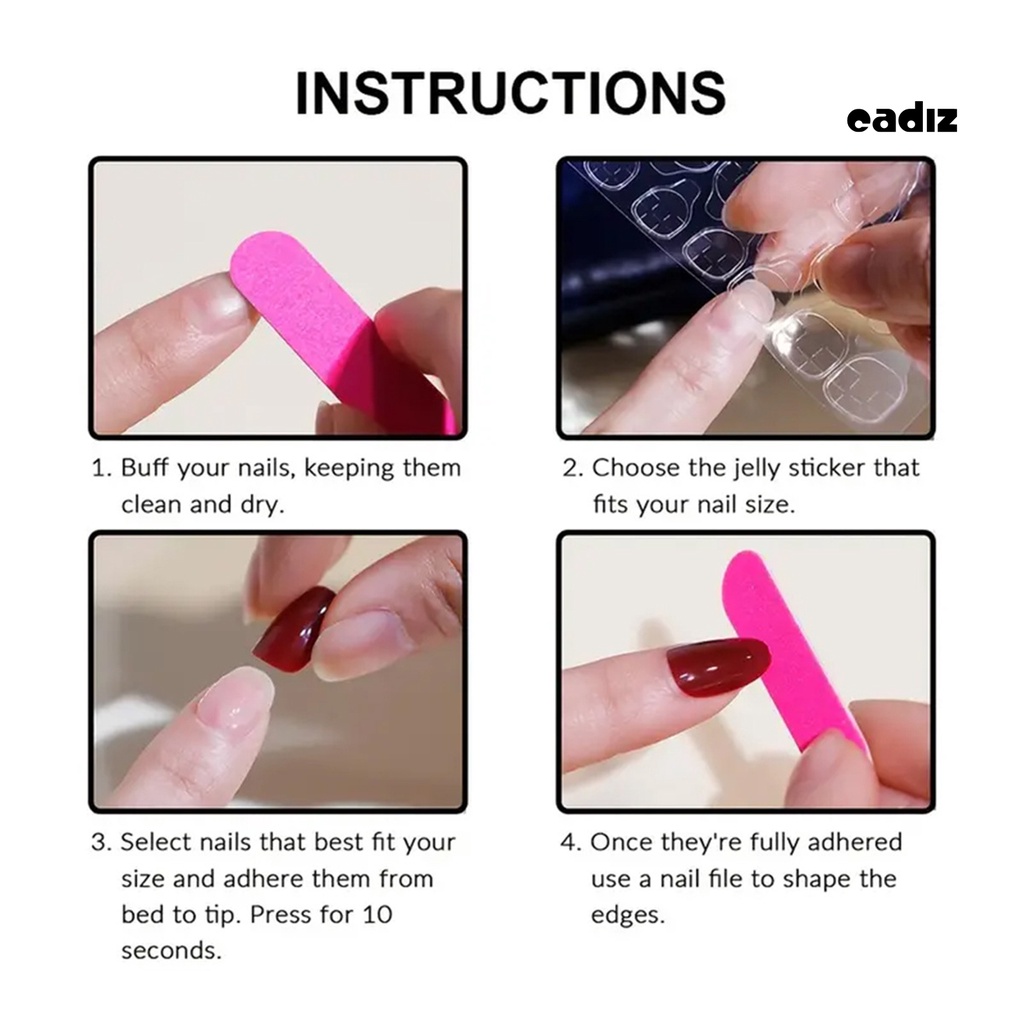 INSTRUCTIONS

eadiz

1. Buff your nails, keeping them clean and dry.

2. Choose the jelly sticker that fits your nail size.

3. Select nails that best fit your size and adhere them from bed to tip. Press for 10 seconds.

4. Once they're fully adhered use a nail file to shape the edges.