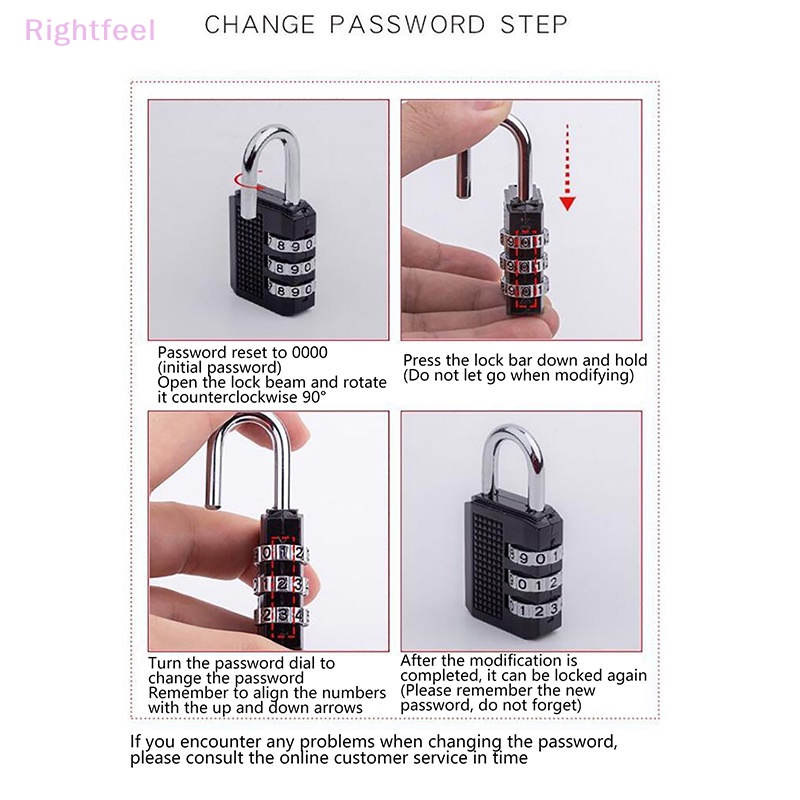 Rightfeel

CHANGE PASSWORD STEP

8 9 0
8 9 0
8 9 0

Password reset to 0000 (initial password) Open the lock beam and rotate it counterclockwise 90°

9 0 1
9 0 1
9 0 1

Press the lock bar down and hold (Do not let go when modifying)

0 1 2
1 2 3
2 3 4

Turn the password dial to change the password Remember to align the numbers with the up and down arrows

9 0 1
0 1 2
1 2 3

After the modification is completed, it can be locked again (Please remember the new password, do not forget)

If you encounter any problems when changing the password, please consult the online customer service in time