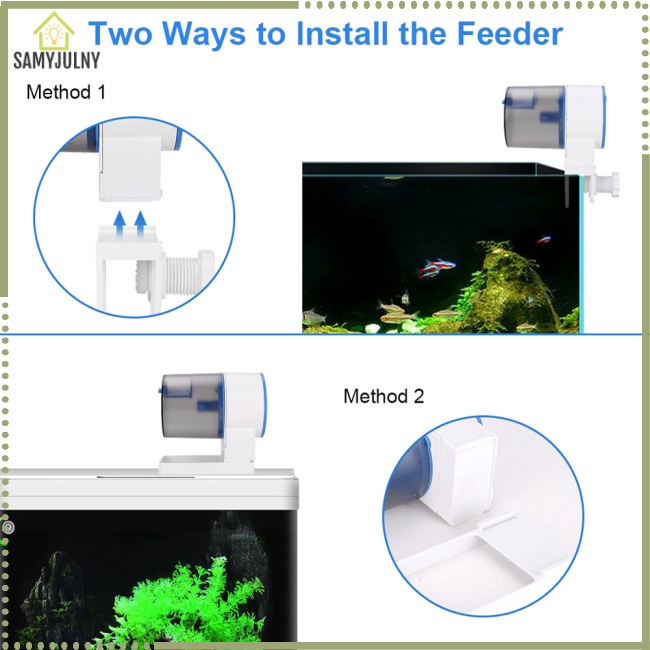 SAMYJULNY

Two Ways to Install the Feeder

Method 1

Method 2