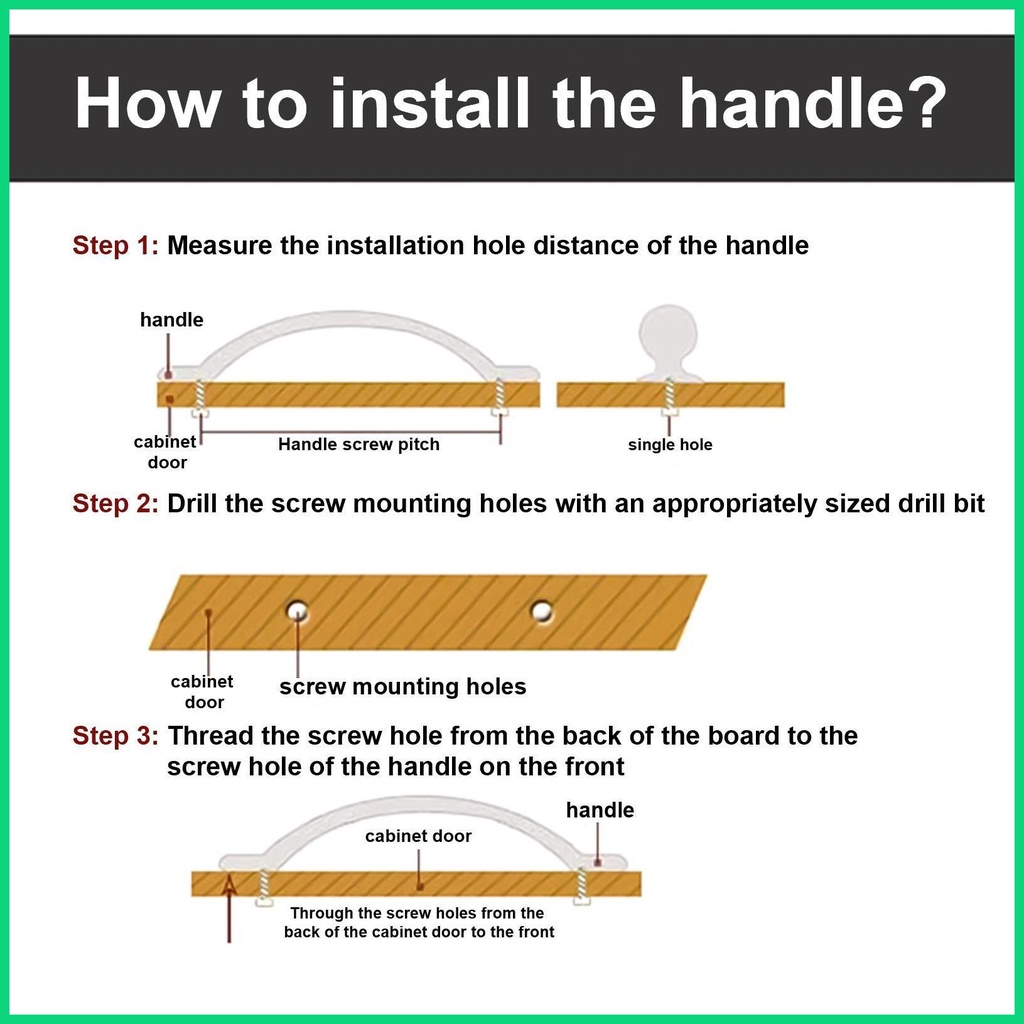 How to install the handle?

Step 1: Measure the installation hole distance of the handle

handle

cabinet door

Handle screw pitch

single hole

Step 2: Drill the screw mounting holes with an appropriately sized drill bit

cabinet door

screw mounting holes

Step 3: Thread the screw hole from the back of the board to the screw hole of the handle on the front

handle

cabinet door

Through the screw holes from the back of the cabinet door to the front