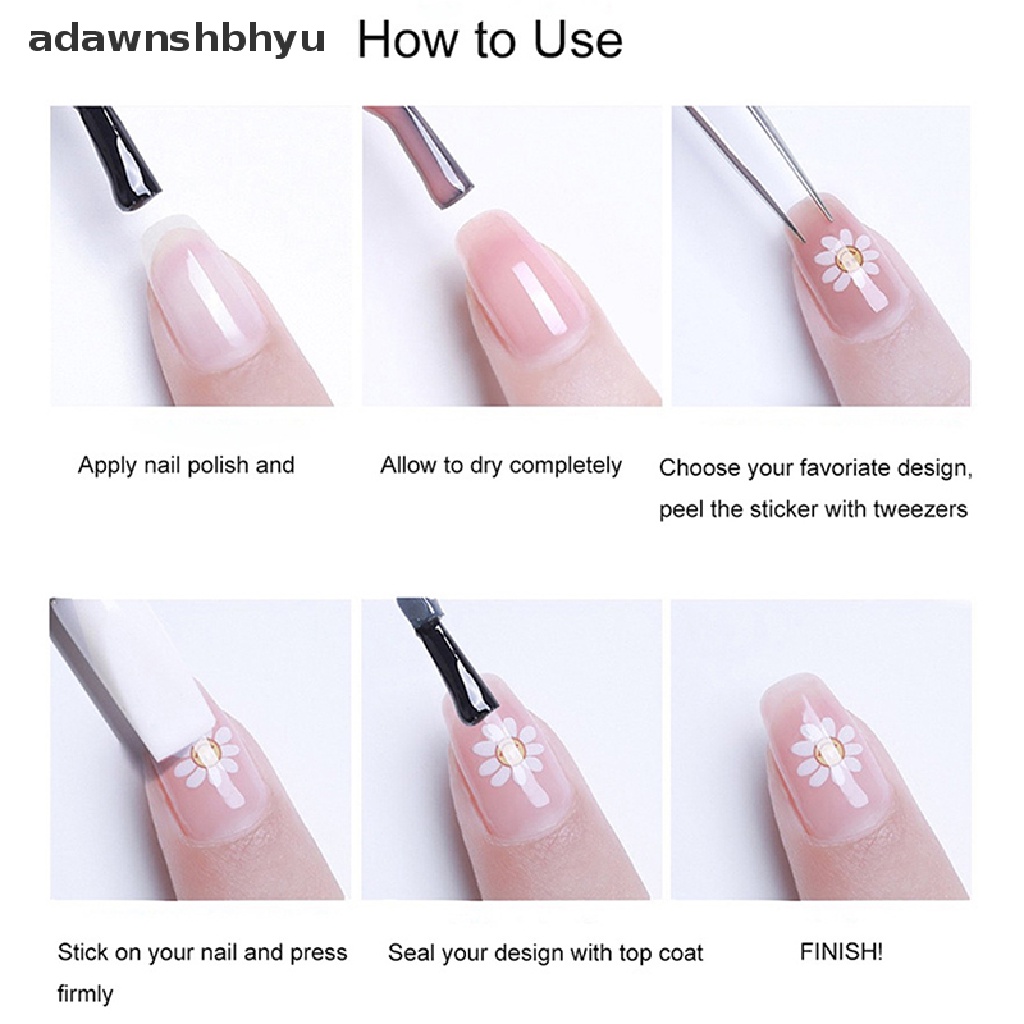 adawnshbhyu How to Use

Apply nail polish and

Allow to dry completely

Choose your favoriate design, peel the sticker with tweezers

Stick on your nail and press firmly

Seal your design with top coat

FINISH!