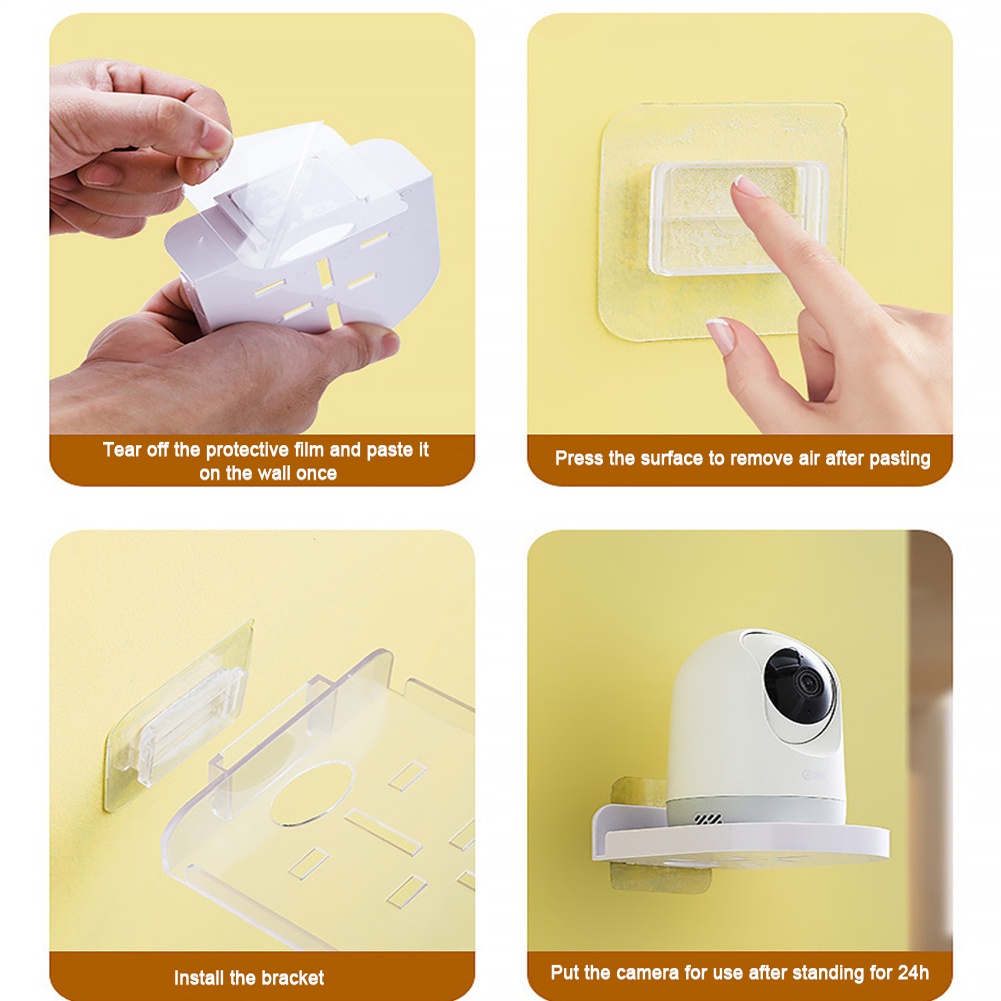 Tear off the protective film and paste it on the wall once

Press the surface to remove air after pasting

Install the bracket

Put the camera for use after standing for 24h