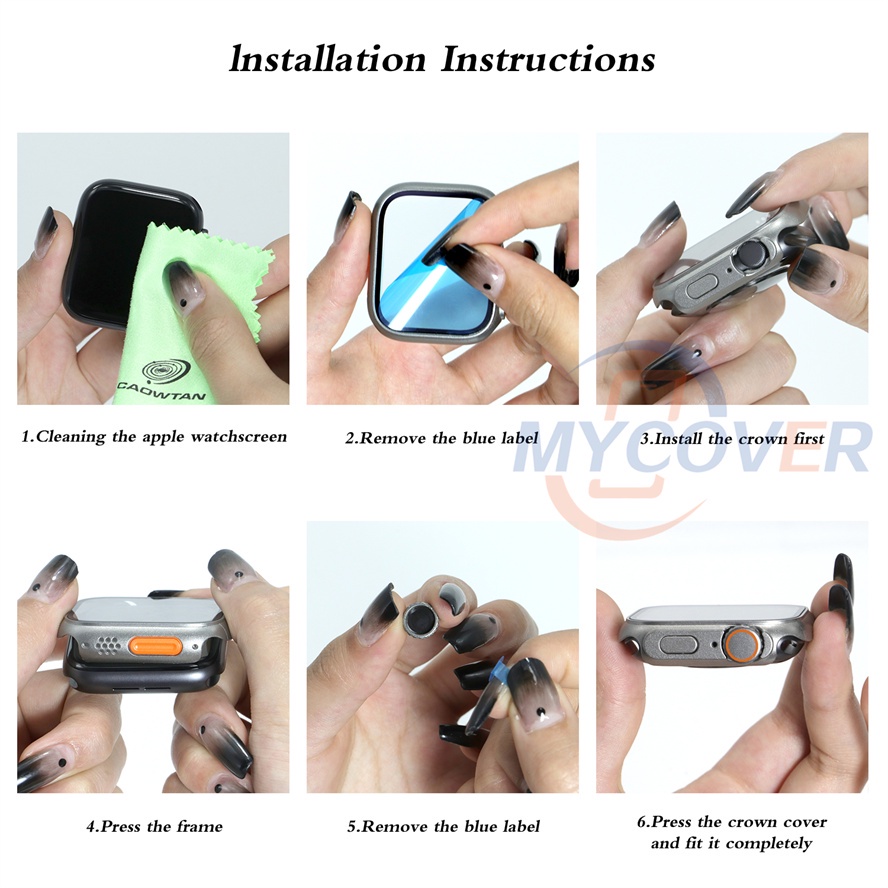 Installation Instructions

CAOWTAN

1.Cleaning the apple watchscreen

2.Remove the blue label

3.Install the crown first

MYCOVER

4.Press the frame

5.Remove the blue label

6.Press the crown cover and fit it completely