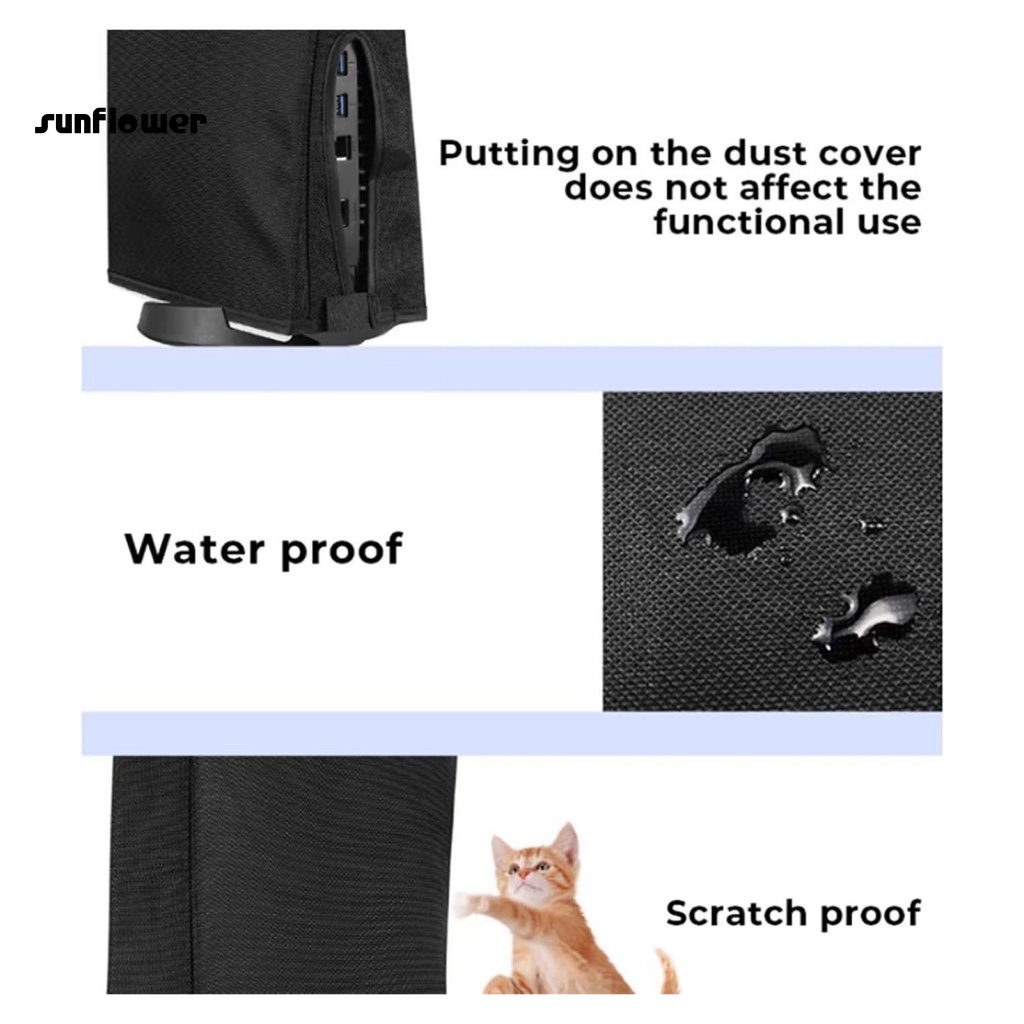 sunflower

Putting on the dust cover does not affect the functional use

Water proof

Scratch proof