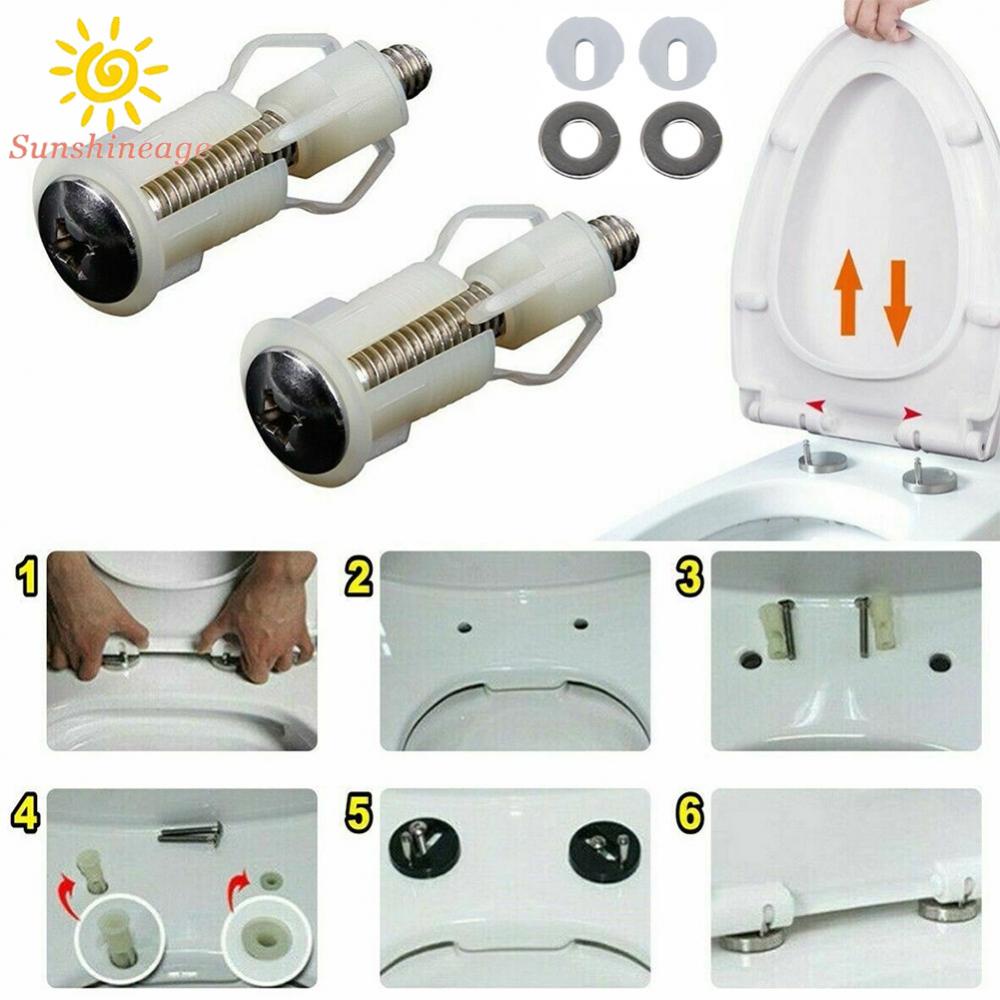 Sunshineage

1

2

3

4

5

6