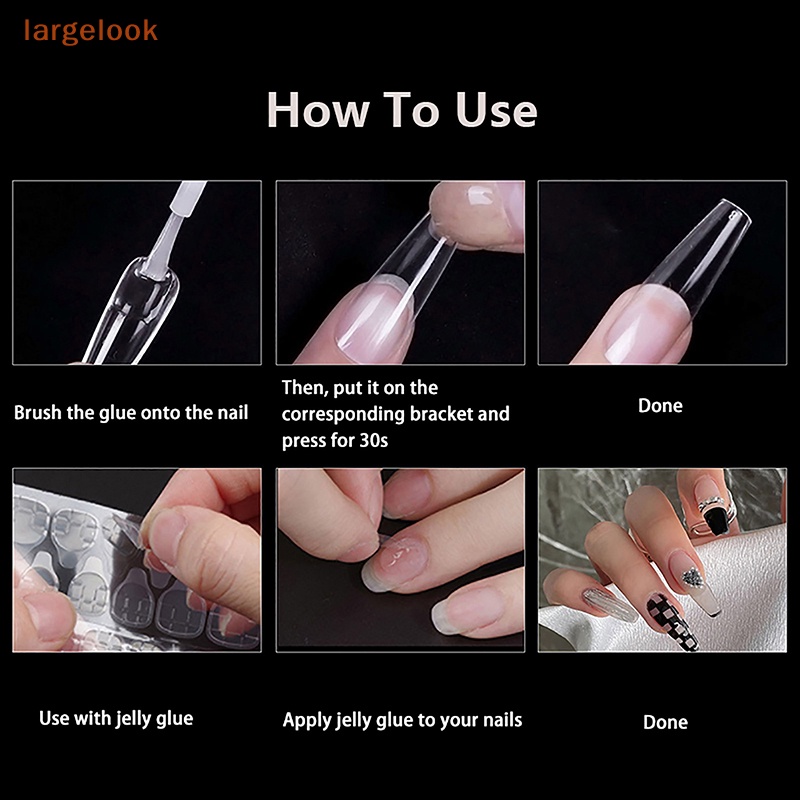 largelook

How To Use

Brush the glue onto the nail

Then, put it on the corresponding bracket and press for 30s

Done

Use with jelly glue

Apply jelly glue to your nails

Done