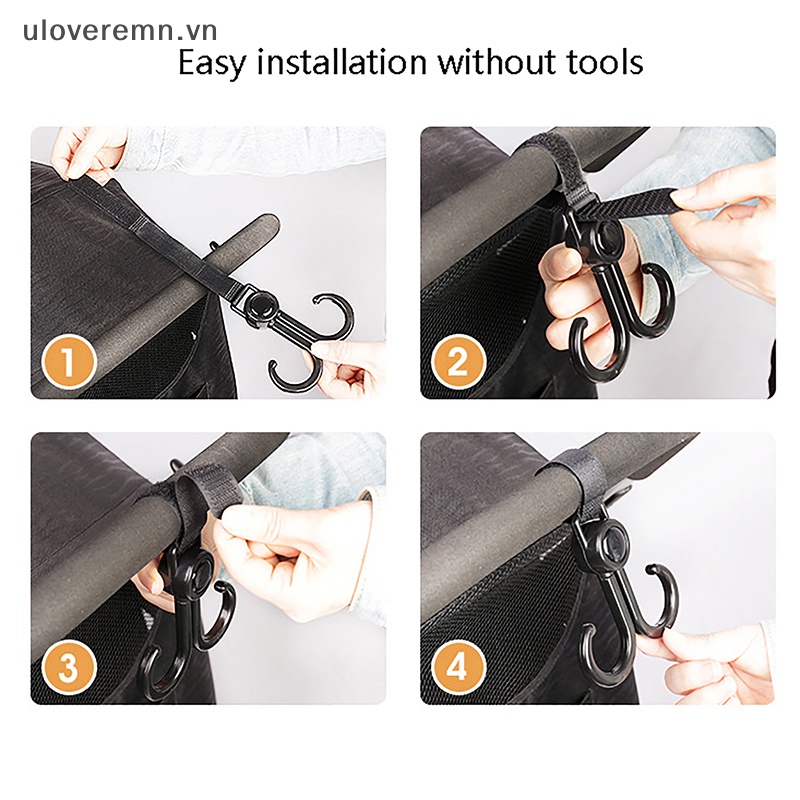 uloveremn.vn

Easy installation without tools

1

2

3

4