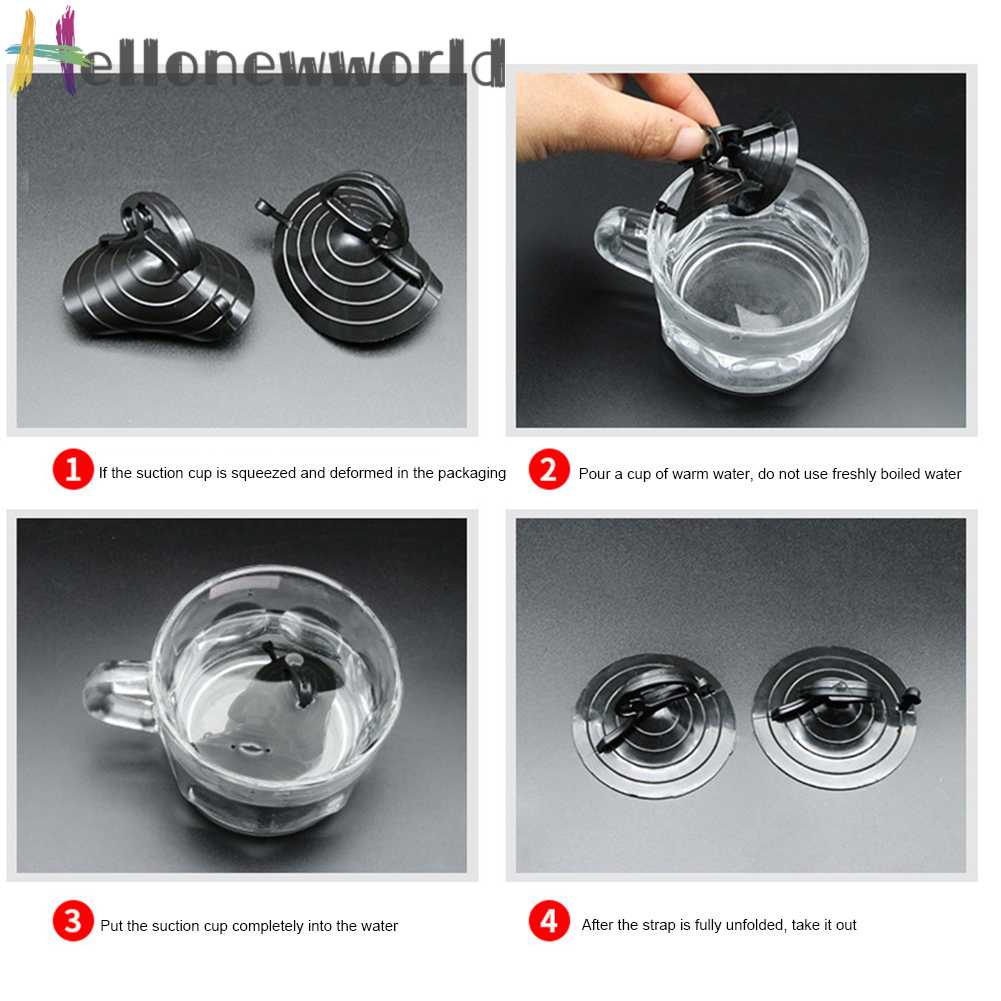 Hellonewworld

1 If the suction cup is squeezed and deformed in the packaging

2 Pour a cup of warm water, do not use freshly boiled water

3 Put the suction cup completely into the water

4 After the strap is fully unfolded, take it out