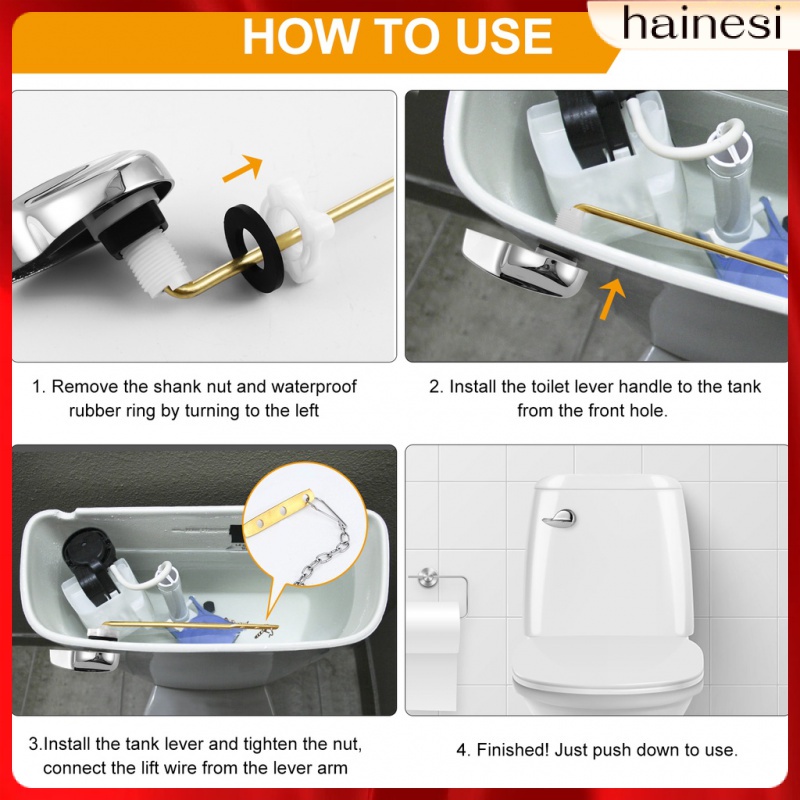 HOW TO USE

hainesi

1. Remove the shank nut and waterproof rubber ring by turning to the left

2. Install the toilet lever handle to the tank from the front hole.

3.Install the tank lever and tighten the nut, connect the lift wire from the lever arm

4. Finished! Just push down to use.