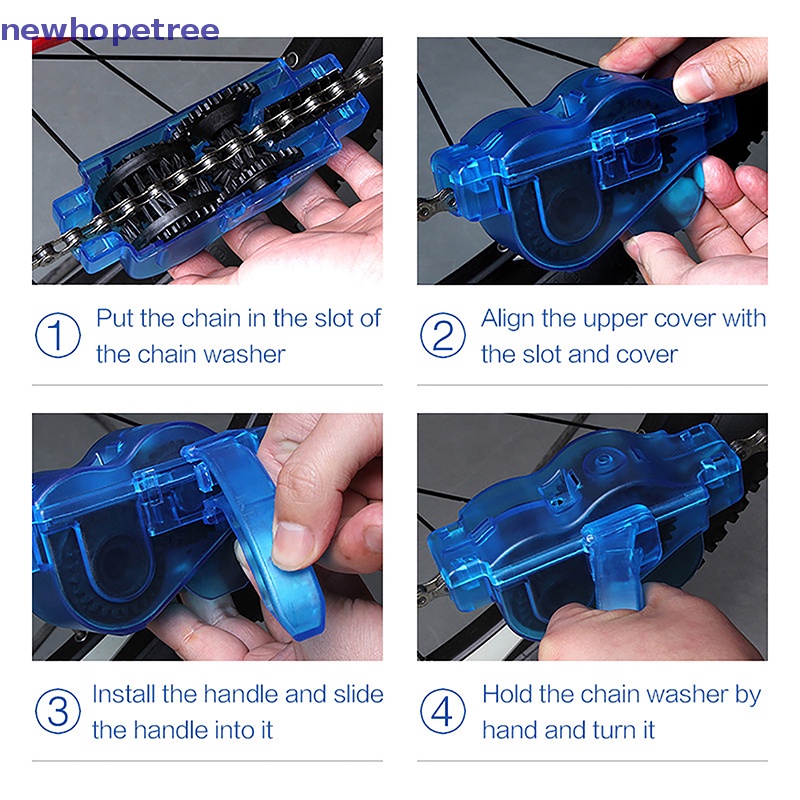 newhopetree

① Put the chain in the slot of the chain washer

② Align the upper cover with the slot and cover

③ Install the handle and slide the handle into it

④ Hold the chain washer by hand and turn it