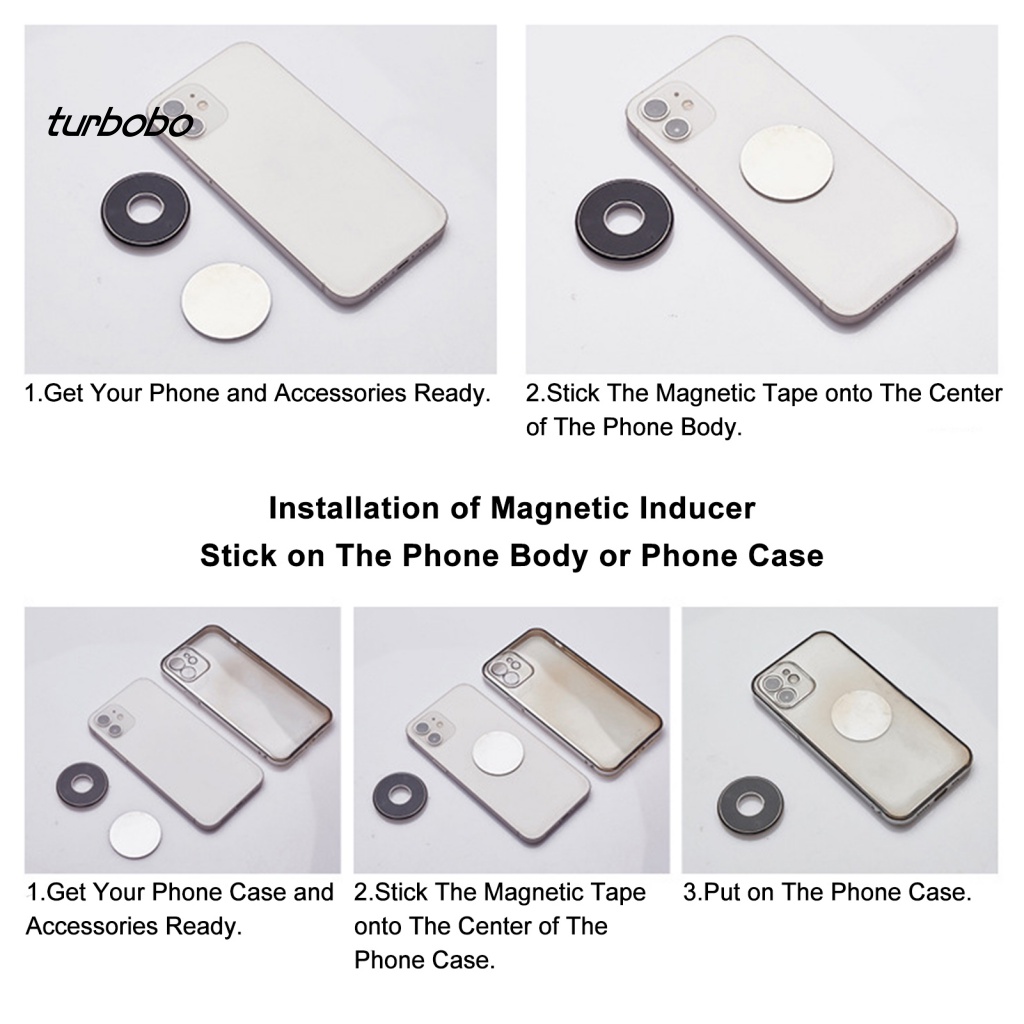 turbobo

1.Get Your Phone and Accessories Ready.

2.Stick The Magnetic Tape onto The Center of The Phone Body.

Installation of Magnetic Inducer
Stick on The Phone Body or Phone Case

1.Get Your Phone Case and Accessories Ready.

2.Stick The Magnetic Tape onto The Center of The Phone Case.

3.Put on The Phone Case.