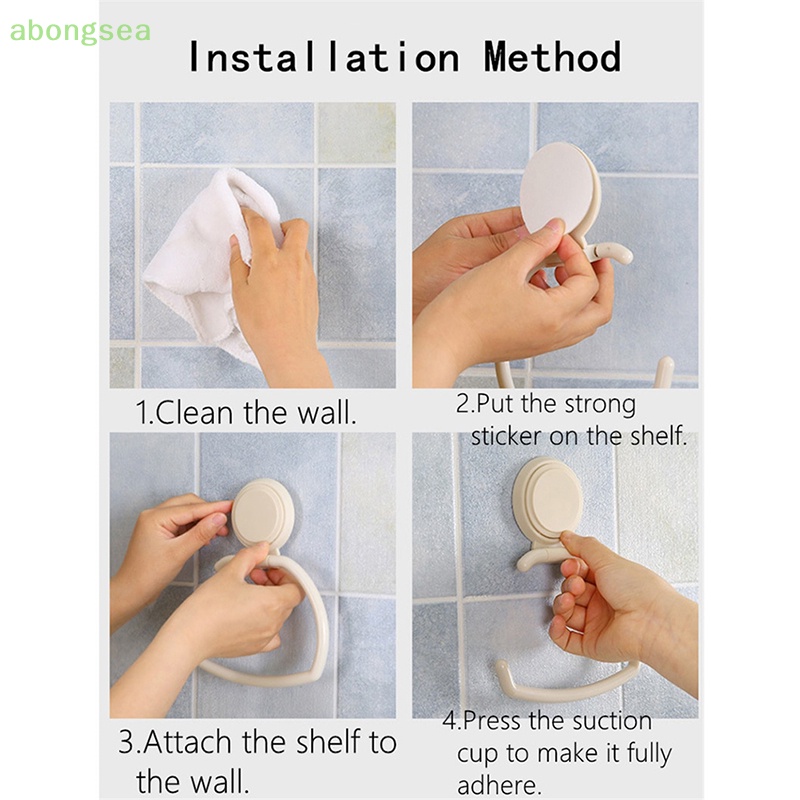 abongsea

Installation Method

1.Clean the wall.

2.Put the strong sticker on the shelf.

3.Attach the shelf to the wall.

4.Press the suction cup to make it fully adhere.