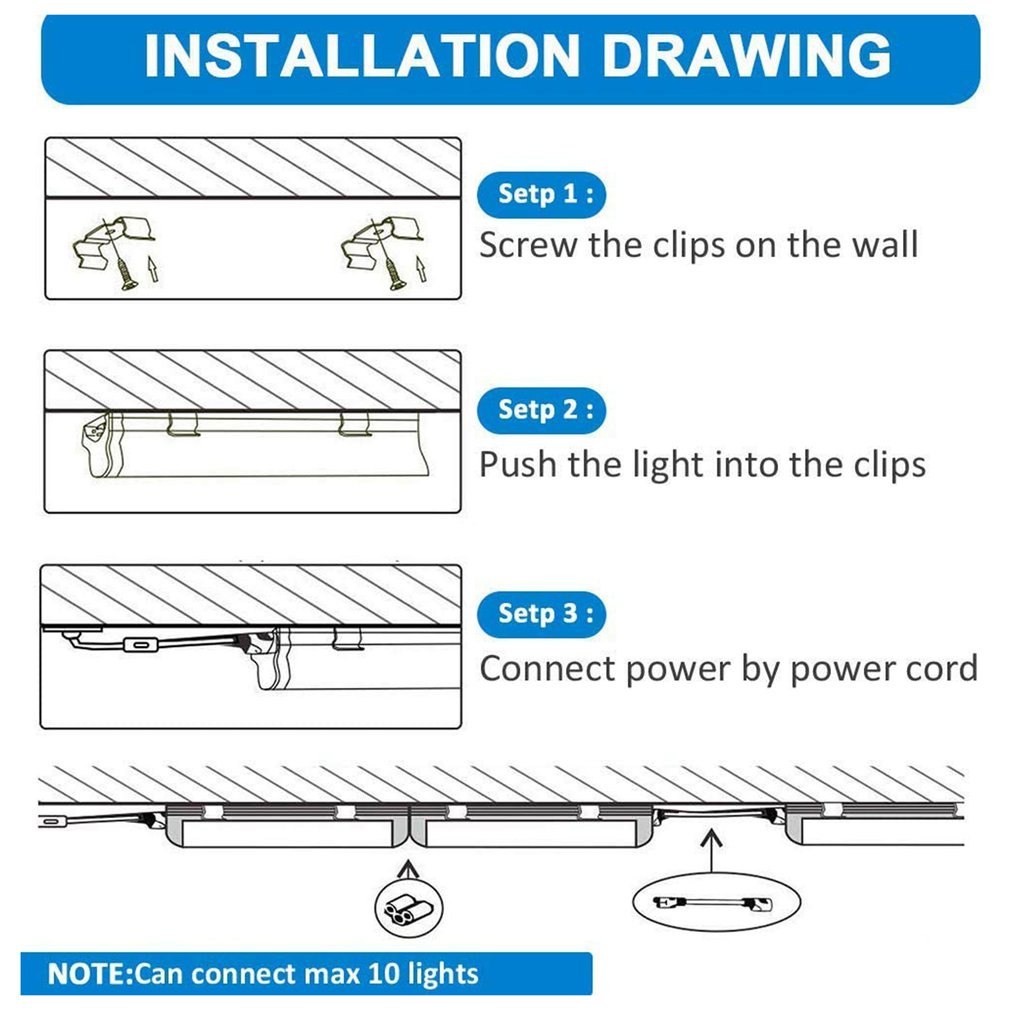 INSTALLATION DRAWING

Setp 1 :
Screw the clips on the wall

Setp 2 :
Push the light into the clips

Setp 3 :
Connect power by power cord

NOTE:Can connect max 10 lights