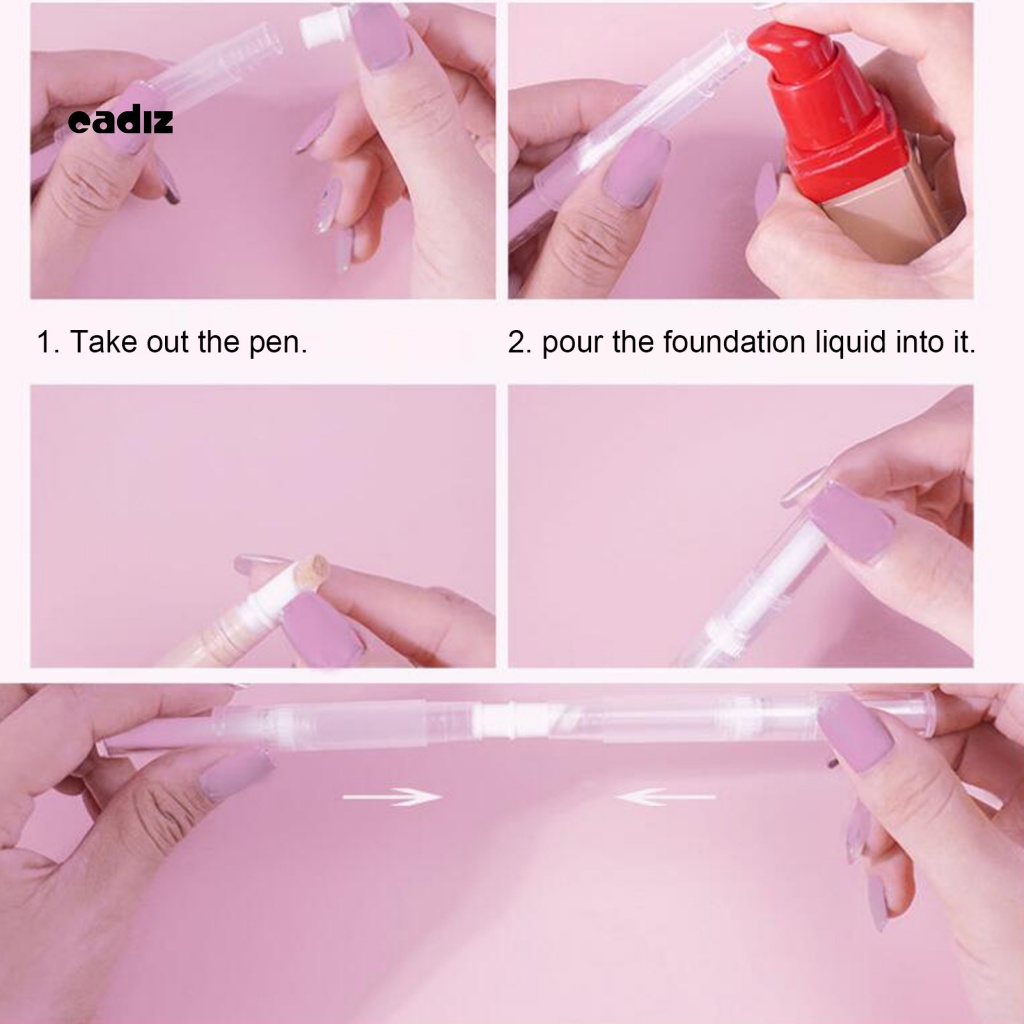 eadiz

1. Take out the pen.

2. pour the foundation liquid into it.