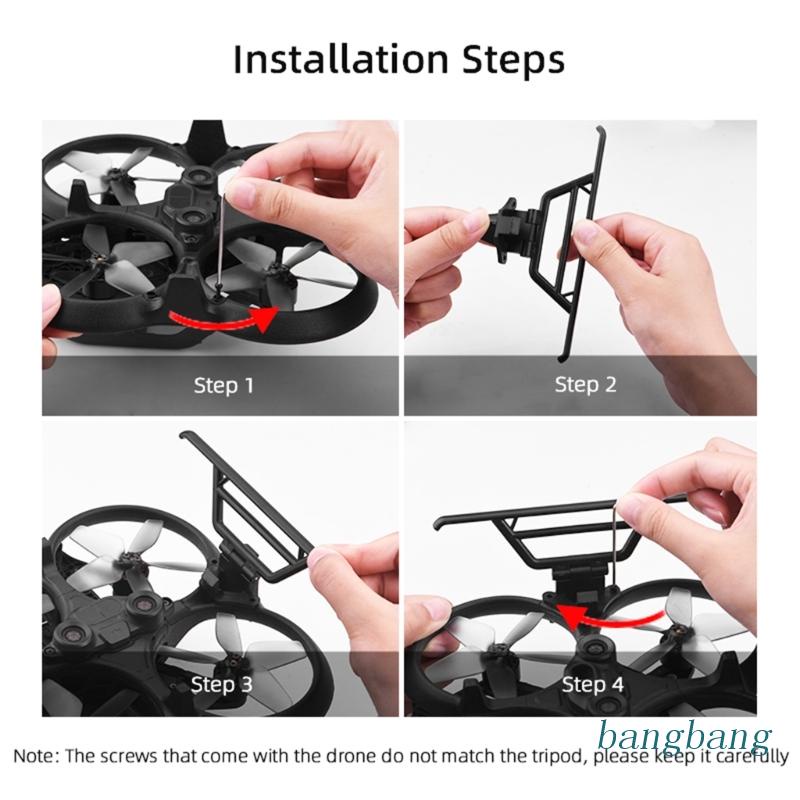 Installation Steps

Step 1

Step 2

Step 3

Step 4

bangbang

Note: The screws that come with the drone do not match the tripod, please keep it carefully