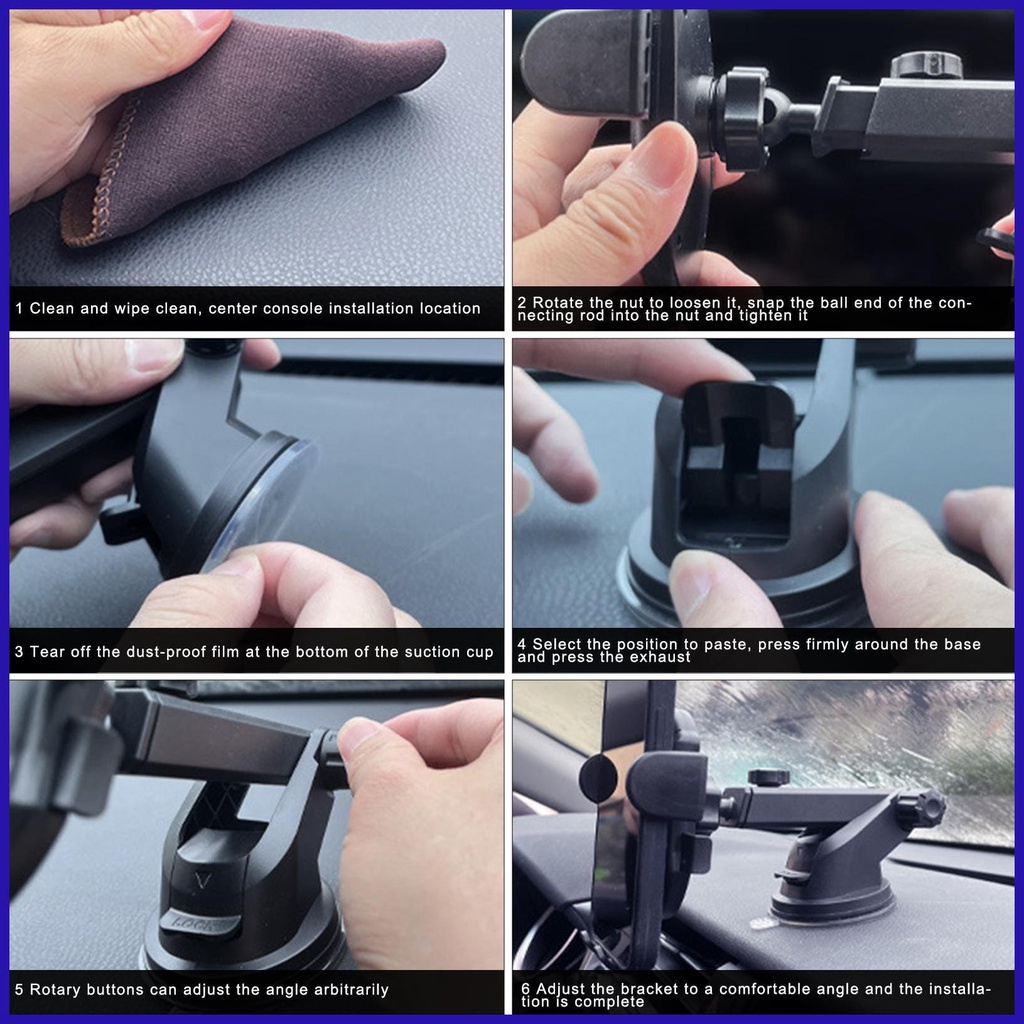 1 Clean and wipe clean, center console installation location

2 Rotate the nut to loosen it, snap the ball end of the connecting rod into the nut and tighten it

3 Tear off the dust-proof film at the bottom of the suction cup

4 Select the position to paste, press firmly around the base and press the exhaust

LOCK

5 Rotary buttons can adjust the angle arbitrarily

6 Adjust the bracket to a comfortable angle and the installation is complete