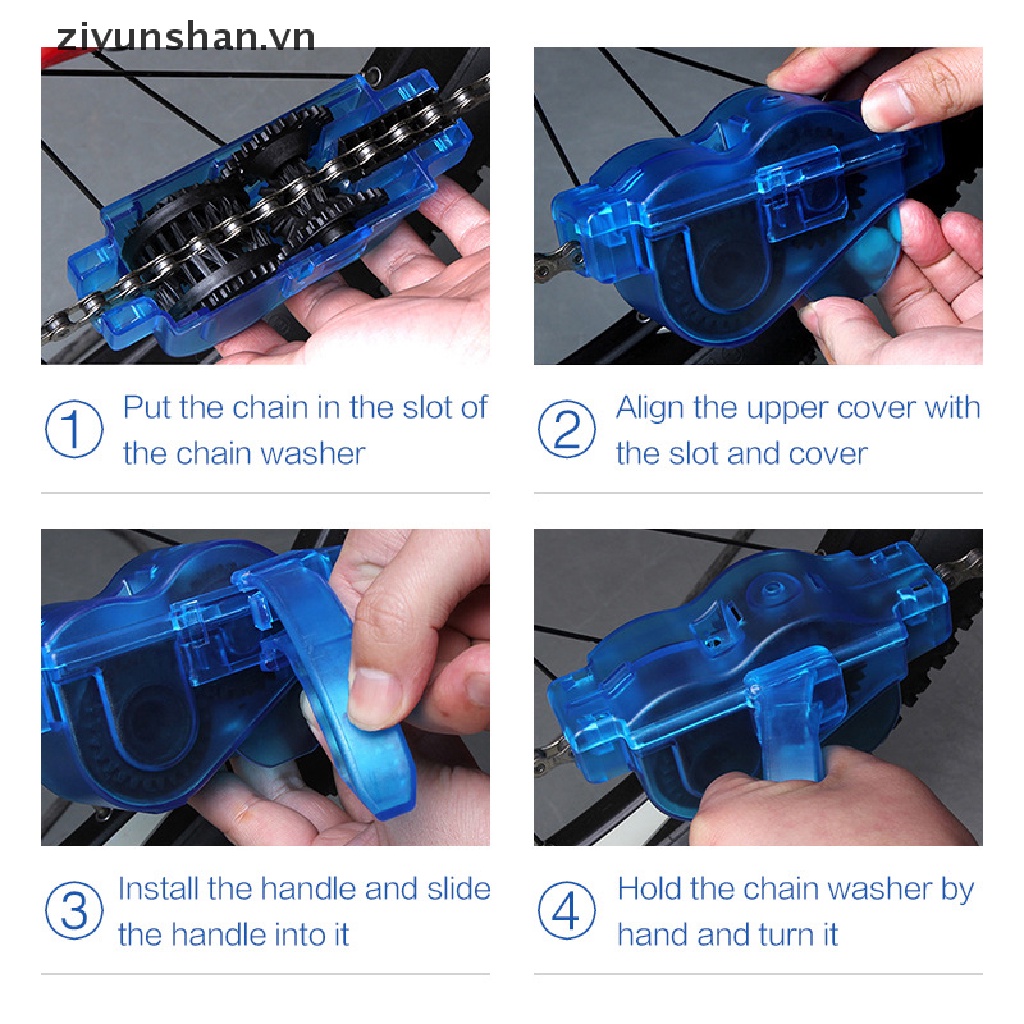 ziyunshan.vn

1 Put the chain in the slot of the chain washer

2 Align the upper cover with the slot and cover

3 Install the handle and slide the handle into it

4 Hold the chain washer by hand and turn it