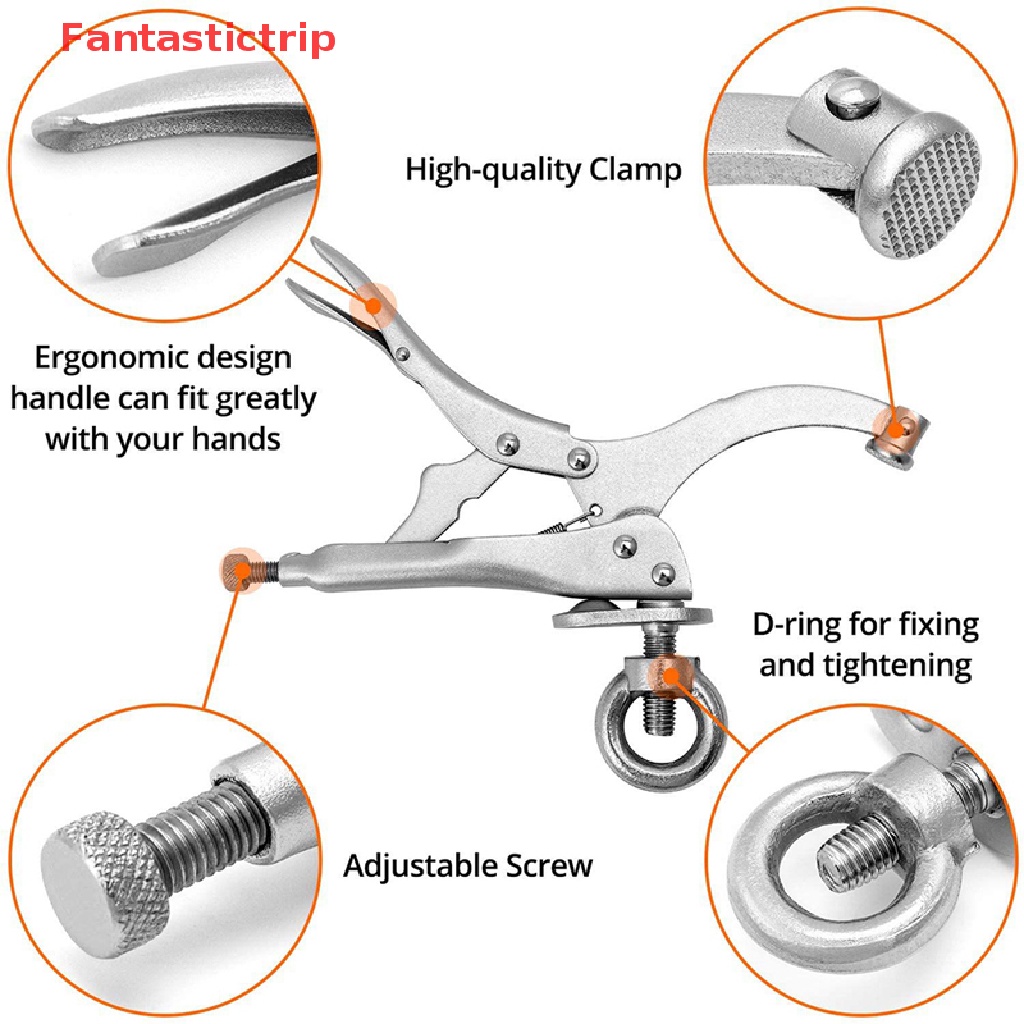 Fantastictrip

High-quality Clamp

Ergonomic design handle can fit greatly with your hands

D-ring for fixing and tightening

Adjustable Screw