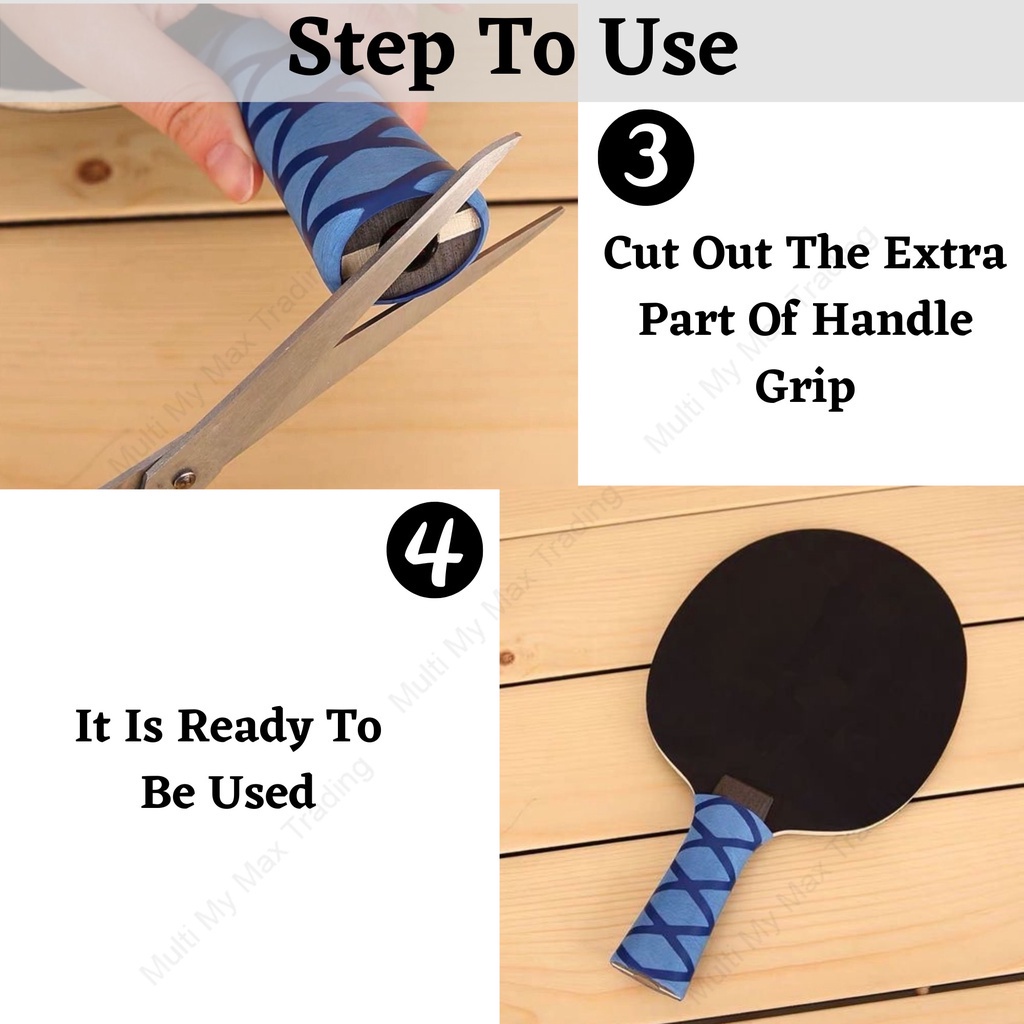 Step To Use

3

Cut Out The Extra Part Of Handle Grip

4

It Is Ready To Be Used

Multi My Max Trading