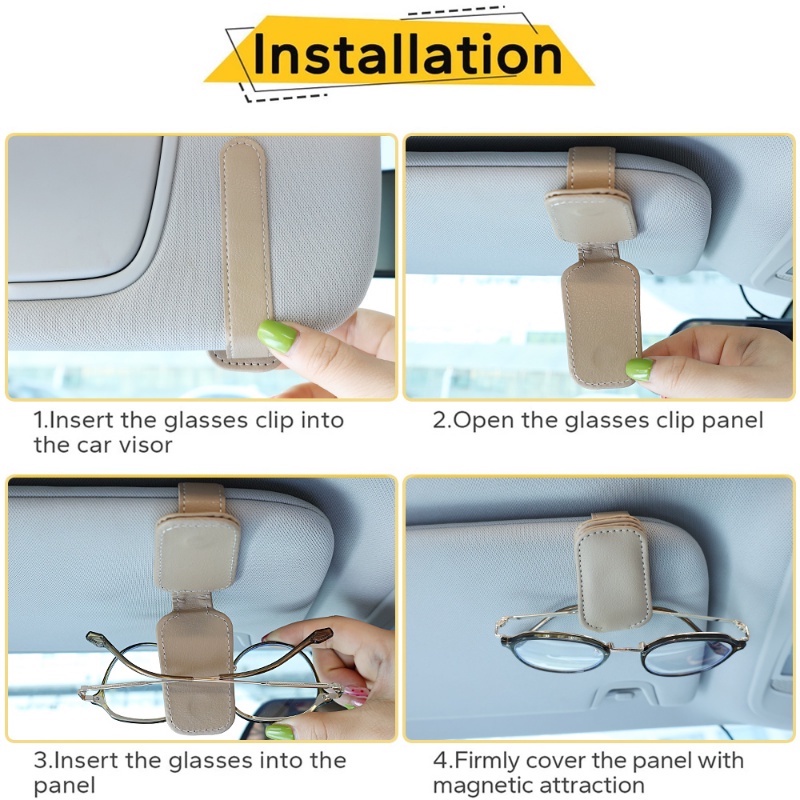 Installation

1.Insert the glasses clip into the car visor

2.Open the glasses clip panel

3.Insert the glasses into the panel

4.Firmly cover the panel with magnetic attraction