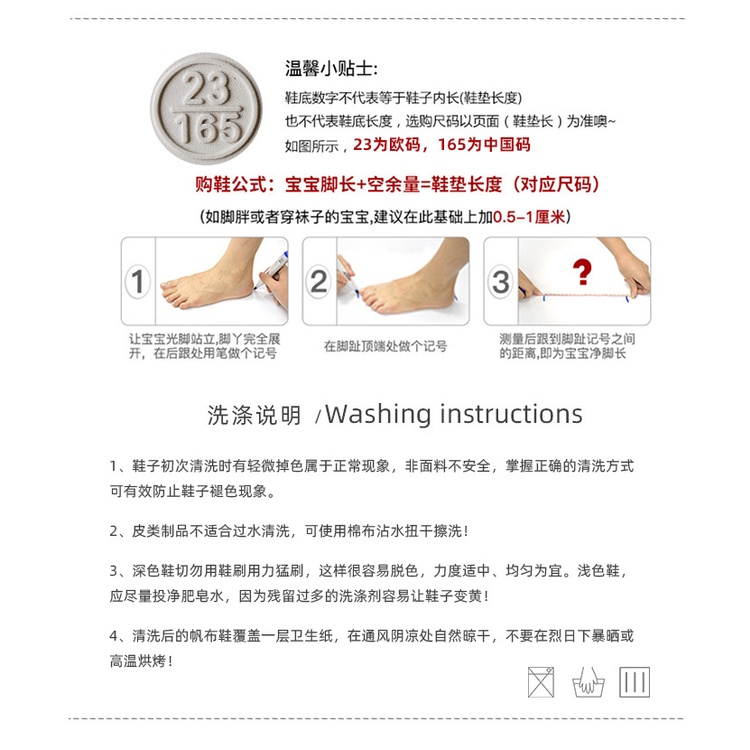 23
165

温馨小贴士:
鞋底数字不代表等于鞋子内长(鞋垫长度)
也不代表鞋底长度，选购尺码以页面（鞋垫长）为准噢~
如图所示，23为欧码，165为中国码

购鞋公式：宝宝脚长+空余量=鞋垫长度（对应尺码）
(如脚胖或者穿袜子的宝宝,建议在此基础上加0.5–1厘米)

1
让宝宝光脚站立,脚丫完全展开，在后跟处用笔做个记号

2
在脚趾顶端处做个记号

3
?
测量后跟到脚趾记号之间的距离,即为宝宝净脚长

洗涤说明 /Washing instructions

1、鞋子初次清洗时有轻微掉色属于正常现象，非面料不安全，掌握正确的清洗方式可有效防止鞋子褪色现象。

2、皮类制品不适合过水清洗，可使用棉布沾水扭干擦洗！

3、深色鞋切勿用鞋刷用力猛刷，这样很容易脱色，力度适中、均匀为宜。浅色鞋，应尽量投净肥皂水，因为残留过多的洗涤剂容易让鞋子变黄！

4、清洗后的帆布鞋覆盖一层卫生纸，在通风阴凉处自然晾干，不要在烈日下暴晒或高温烘烤！