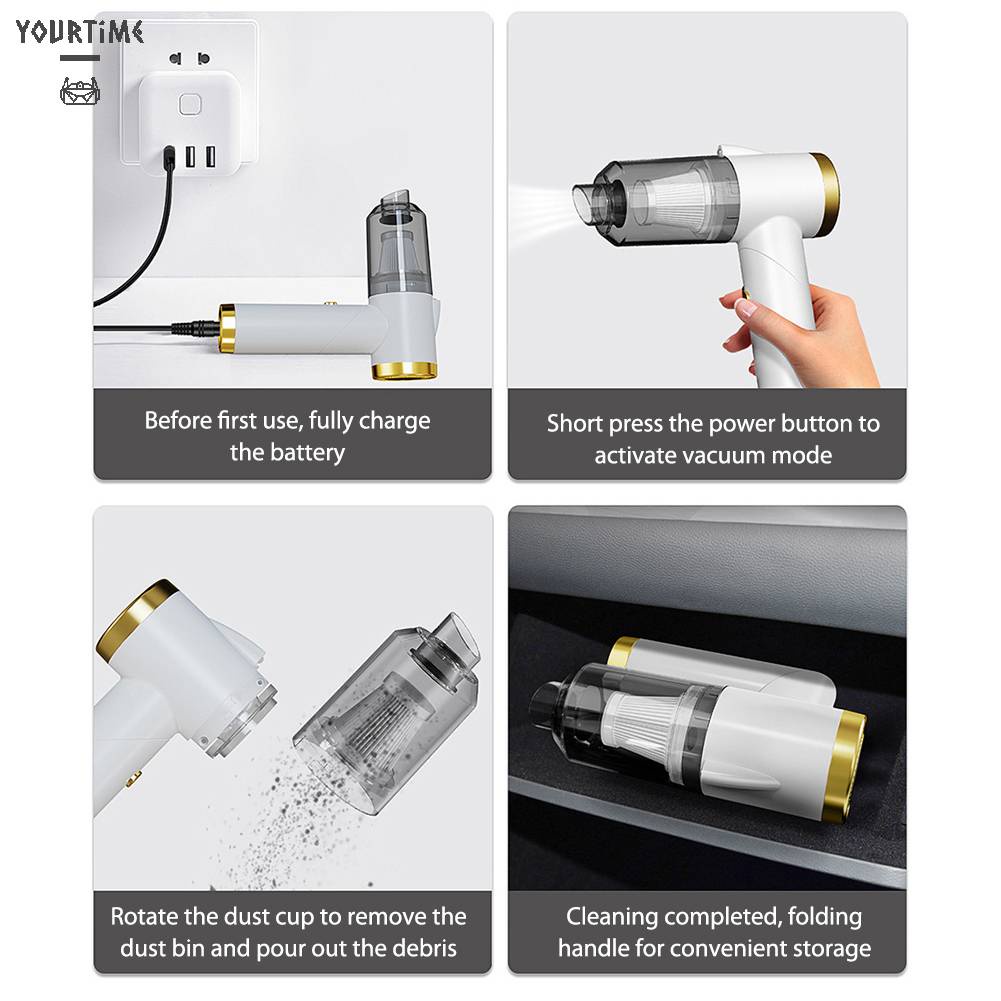 YOURTIME

Before first use, fully charge the battery

Short press the power button to activate vacuum mode

Rotate the dust cup to remove the dust bin and pour out the debris

Cleaning completed, folding handle for convenient storage