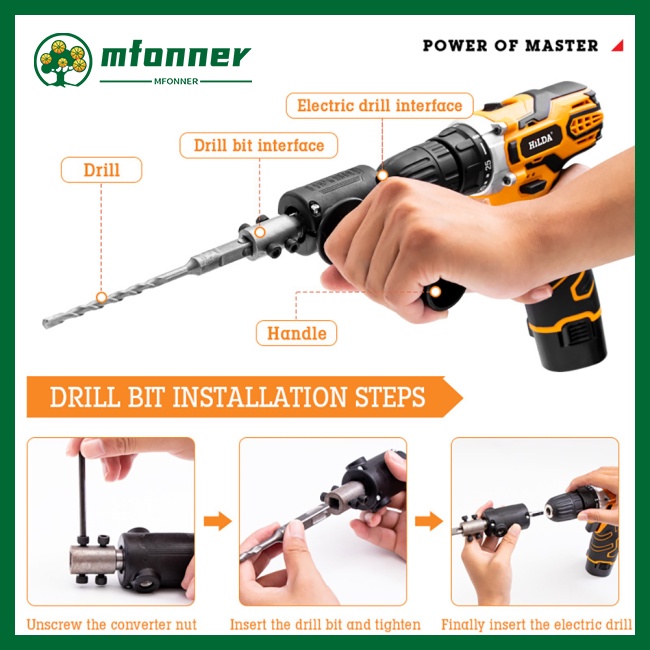 mfonner
MFONNER

POWER OF MASTER

Electric drill interface

Drill bit interface

Drill

HiLDA

25

Handle

DRILL BIT INSTALLATION STEPS

Unscrew the converter nut

Insert the drill bit and tighten

Finally insert the electric drill