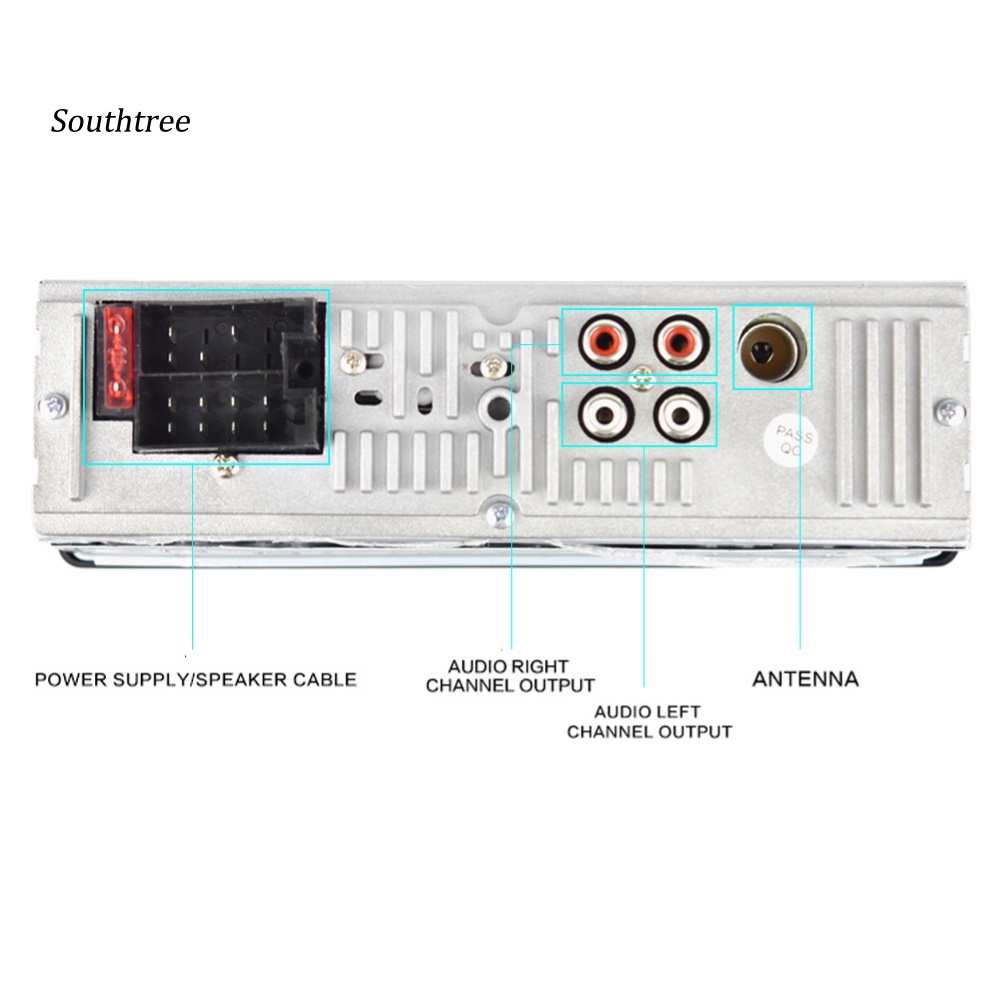 Southtree

PASS QC

POWER SUPPLY/SPEAKER CABLE

AUDIO RIGHT CHANNEL OUTPUT

AUDIO LEFT CHANNEL OUTPUT

ANTENNA