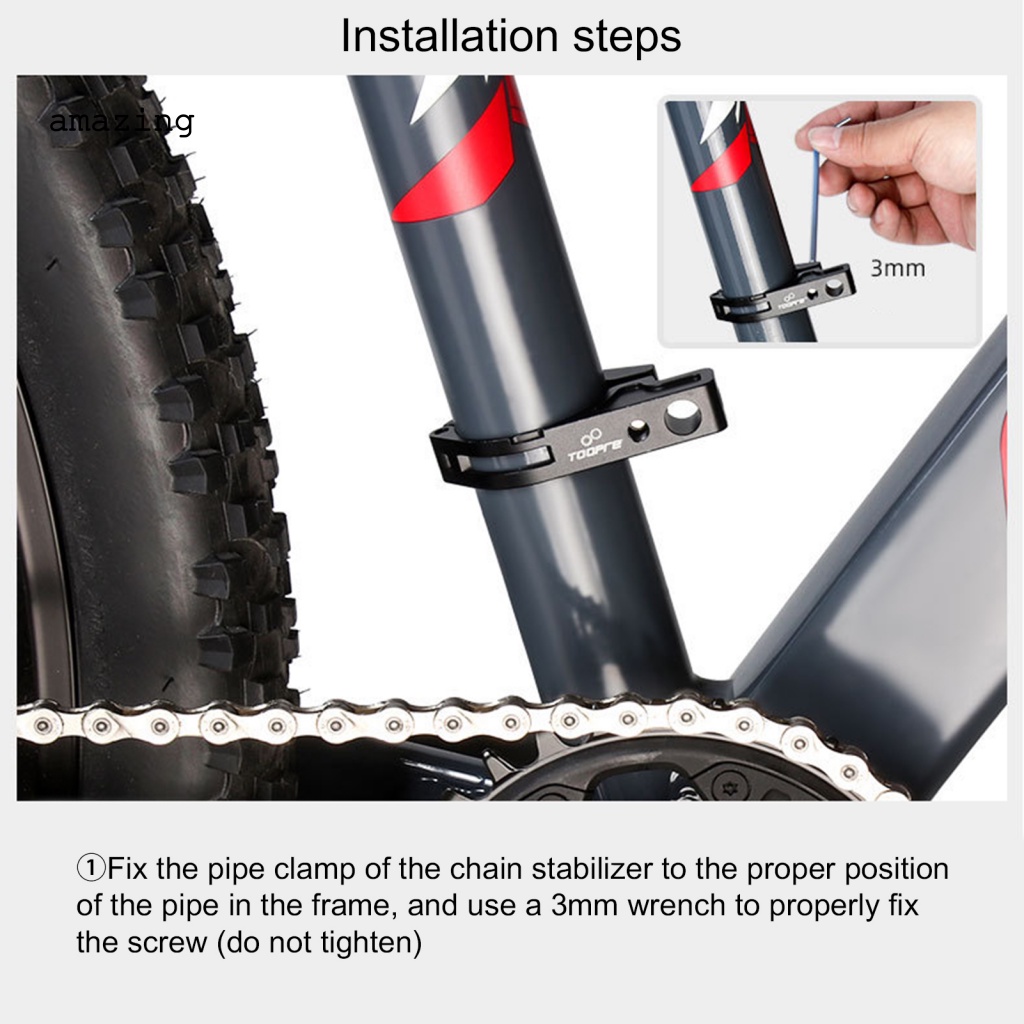 Installation steps

amazing

3mm

TOOPRE

①Fix the pipe clamp of the chain stabilizer to the proper position of the pipe in the frame, and use a 3mm wrench to properly fix the screw (do not tighten)