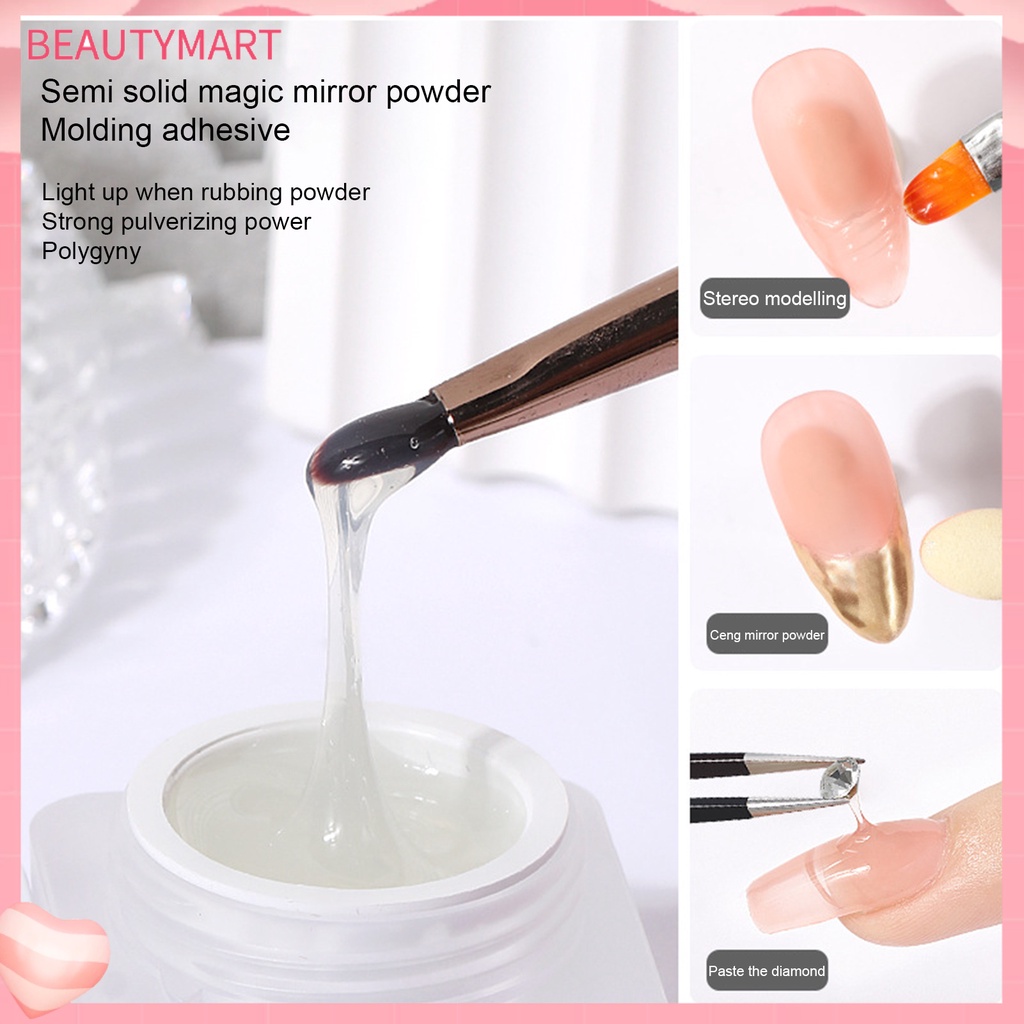 BEAUTYMART

Semi solid magic mirror powder
Molding adhesive

Light up when rubbing powder
Strong pulverizing power
Polygyny

Stereo modelling

Ceng mirror powder

Paste the diamond