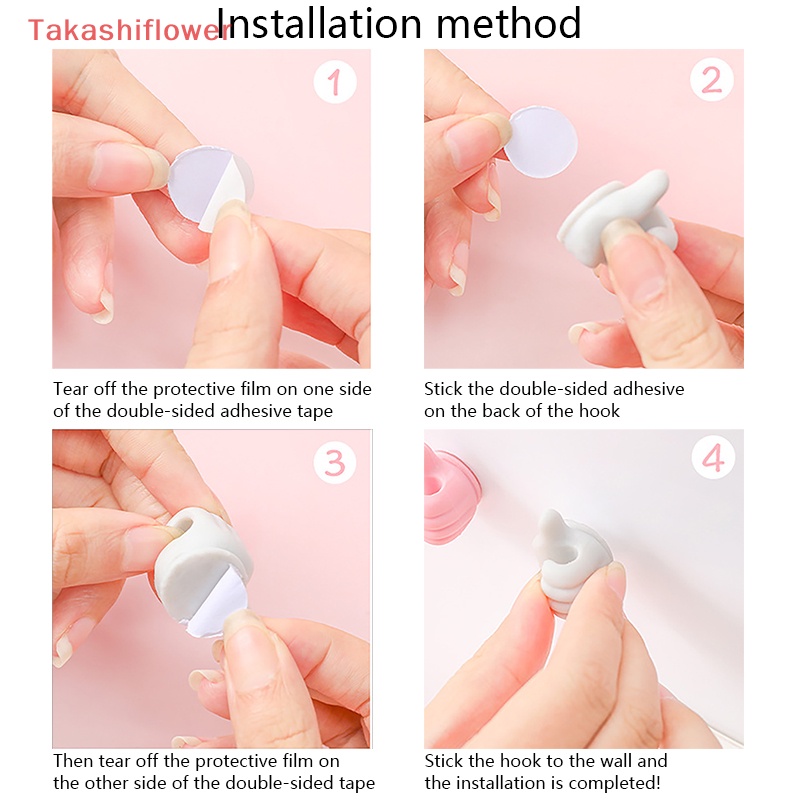 Takashiflower Installation method

1

Tear off the protective film on one side of the double-sided adhesive tape

2

Stick the double-sided adhesive on the back of the hook

3

Then tear off the protective film on the other side of the double-sided tape

4

Stick the hook to the wall and the installation is completed!