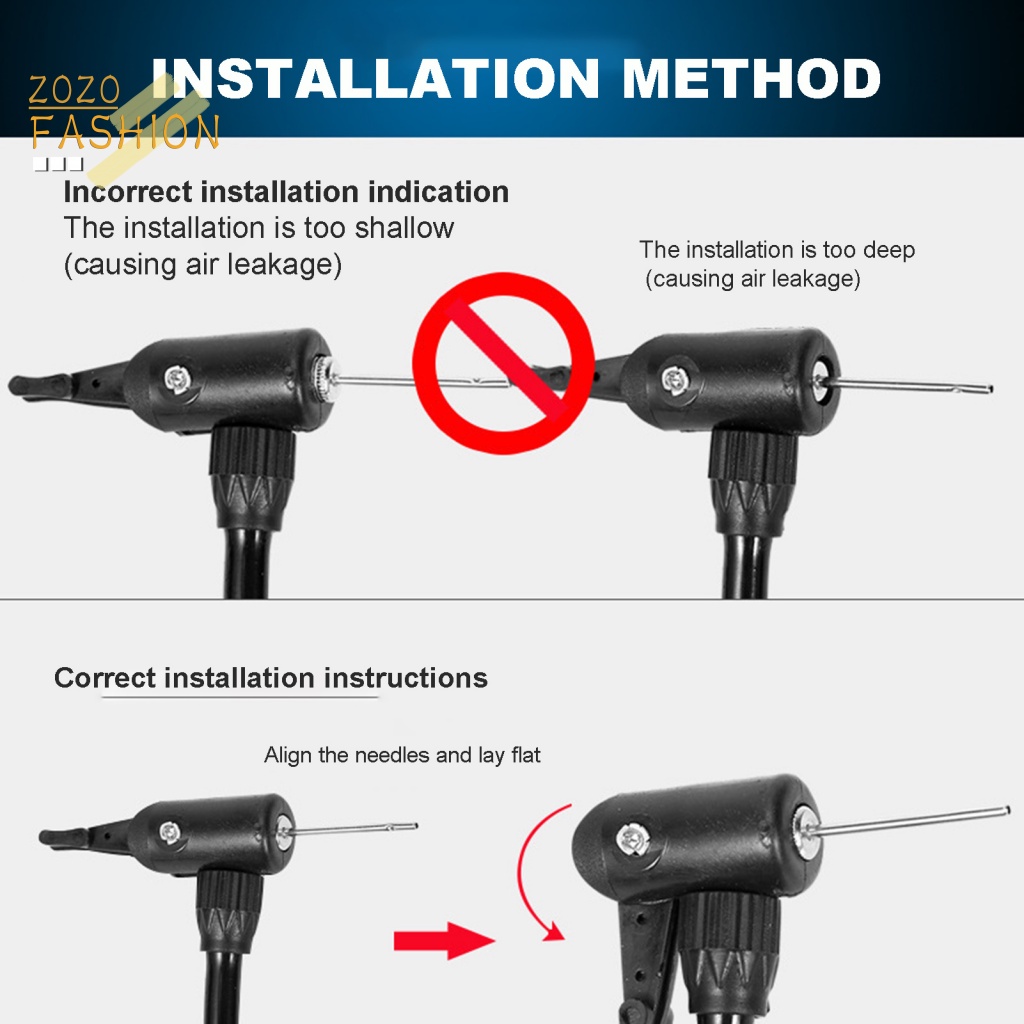 ZOZO FASHION

INSTALLATION METHOD

Incorrect installation indication
The installation is too shallow (causing air leakage)

The installation is too deep (causing air leakage)

Correct installation instructions

Align the needles and lay flat