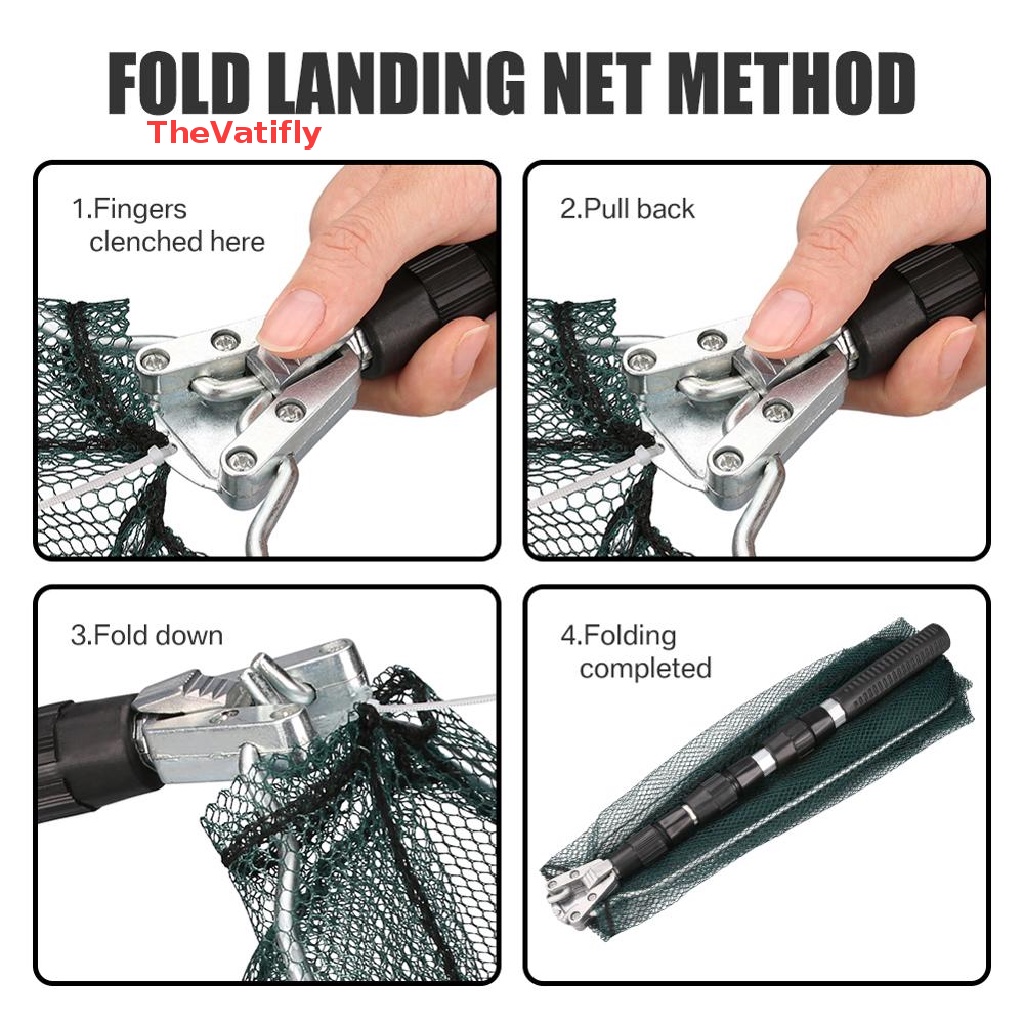 FOLD LANDING NET METHOD

TheVatifly

1.Fingers clenched here

2.Pull back

3.Fold down

4.Folding completed