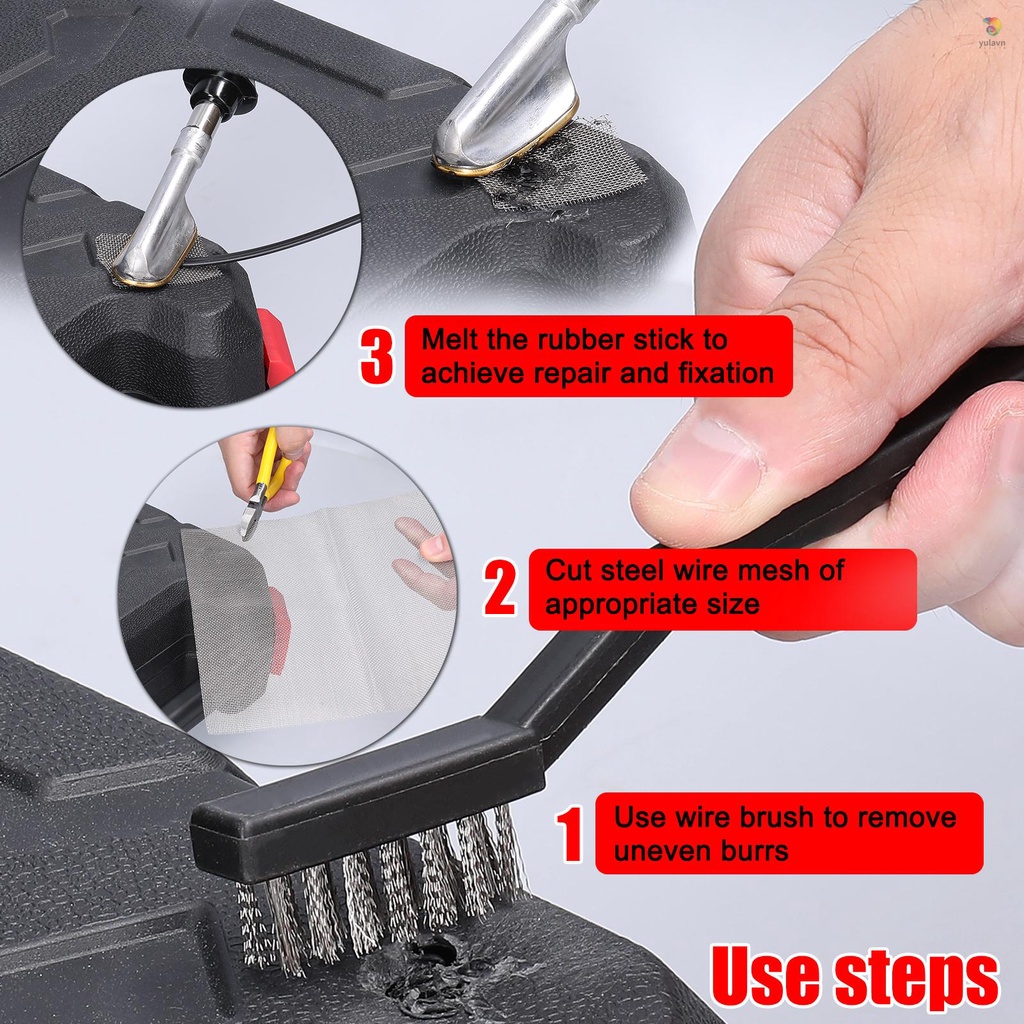 yulavn

3 Melt the rubber stick to achieve repair and fixation

2 Cut steel wire mesh of appropriate size

1 Use wire brush to remove uneven burrs

Use steps