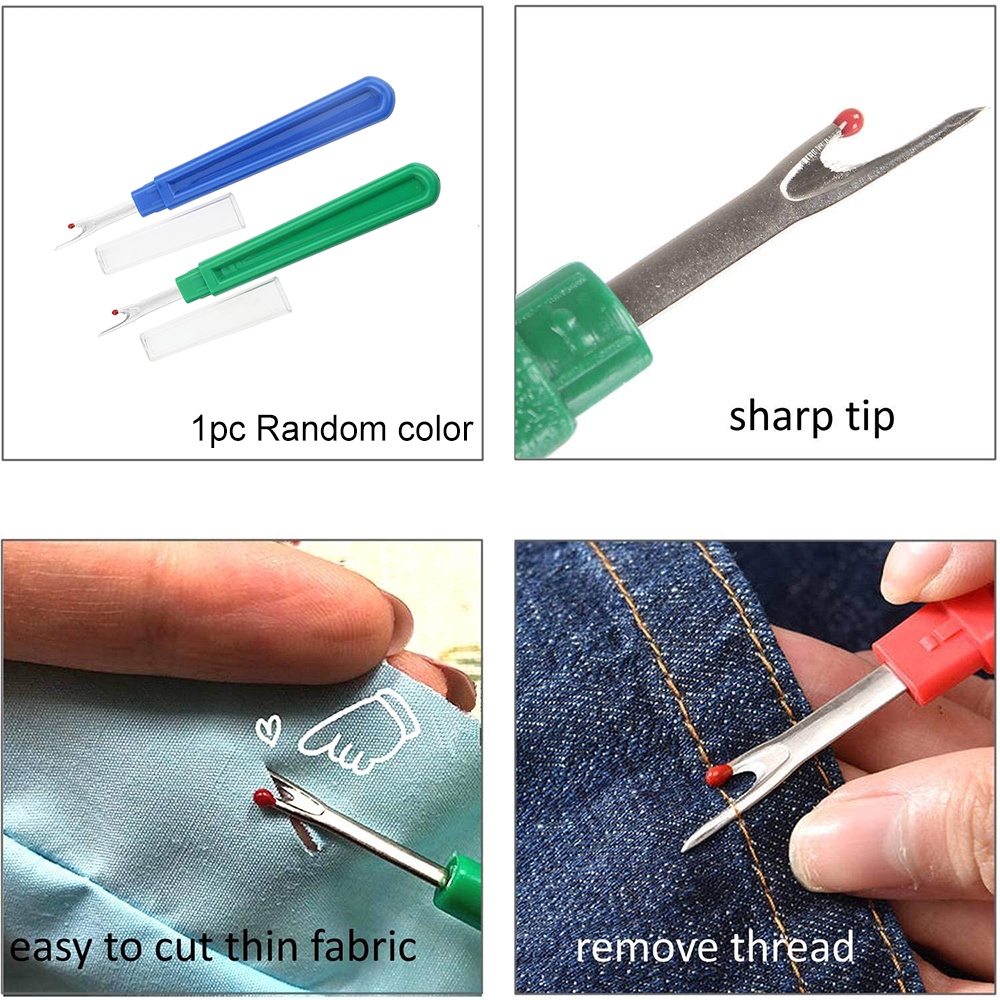 1pc Random color

sharp tip

easy to cut thin fabric

remove thread