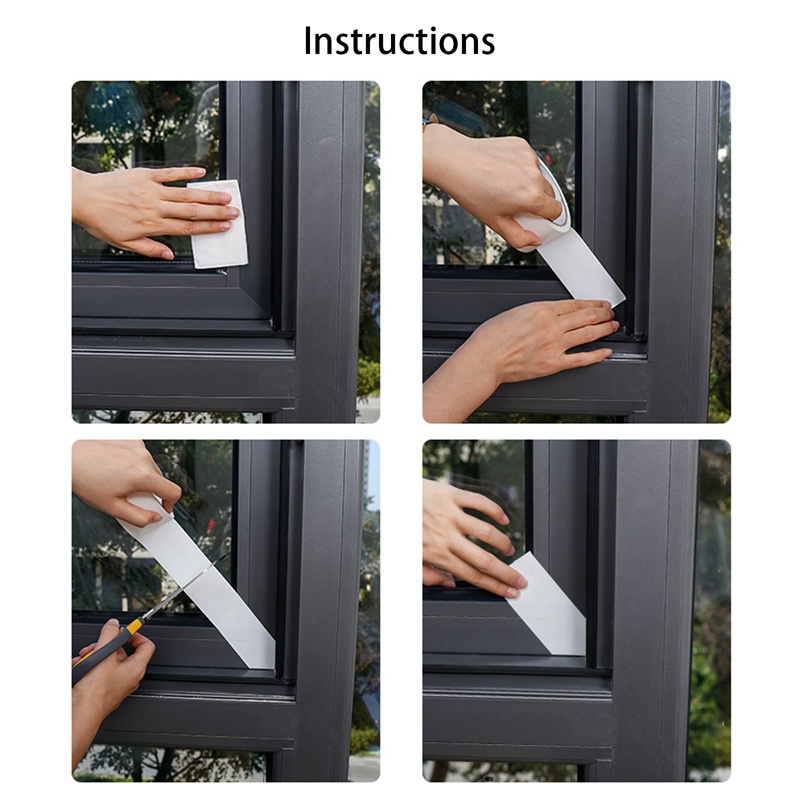 Instructions