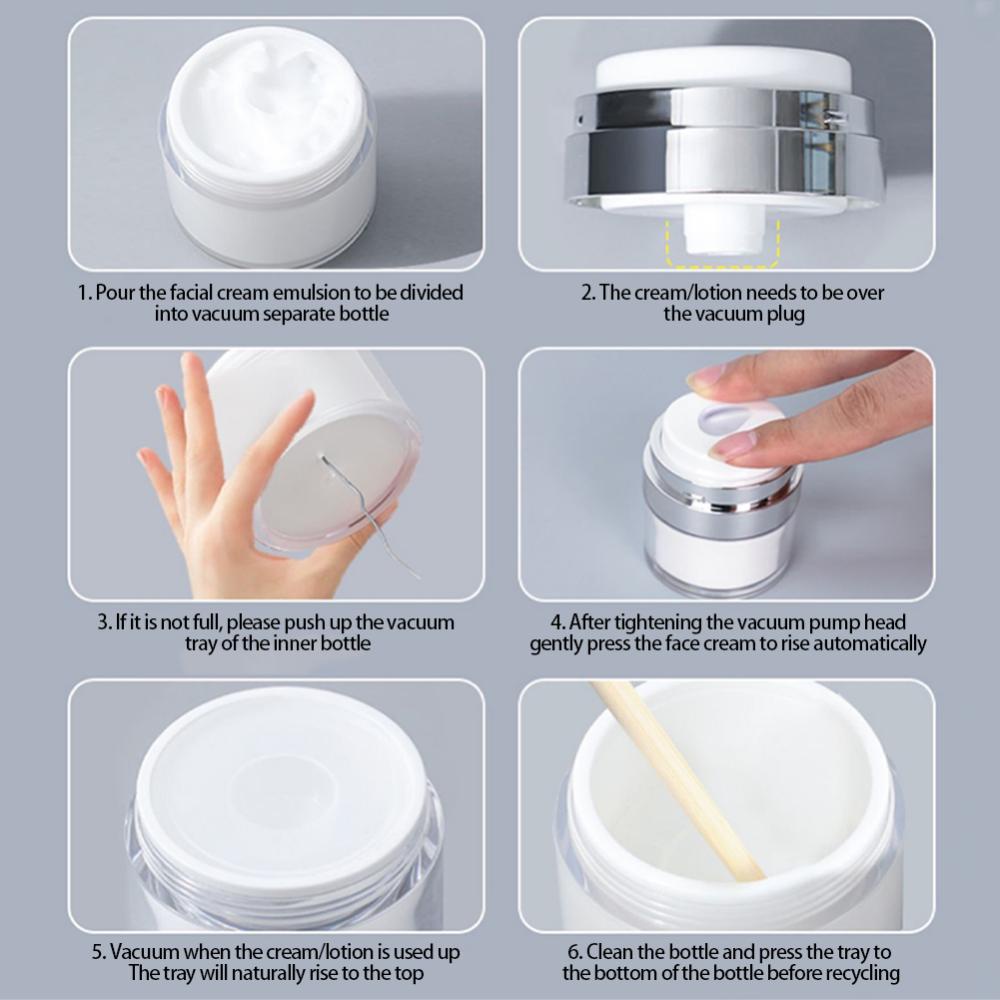 1. Pour the facial cream emulsion to be divided into vacuum separate bottle

2. The cream/lotion needs to be over the vacuum plug

3. If it is not full, please push up the vacuum tray of the inner bottle

4. After tightening the vacuum pump head gently press the face cream to rise automatically

5. Vacuum when the cream/lotion is used up The tray will naturally rise to the top

6. Clean the bottle and press the tray to the bottom of the bottle before recycling